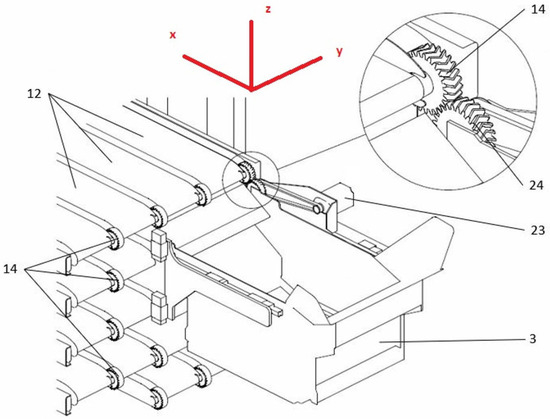 z
x
y
14
12
24
23
14
3