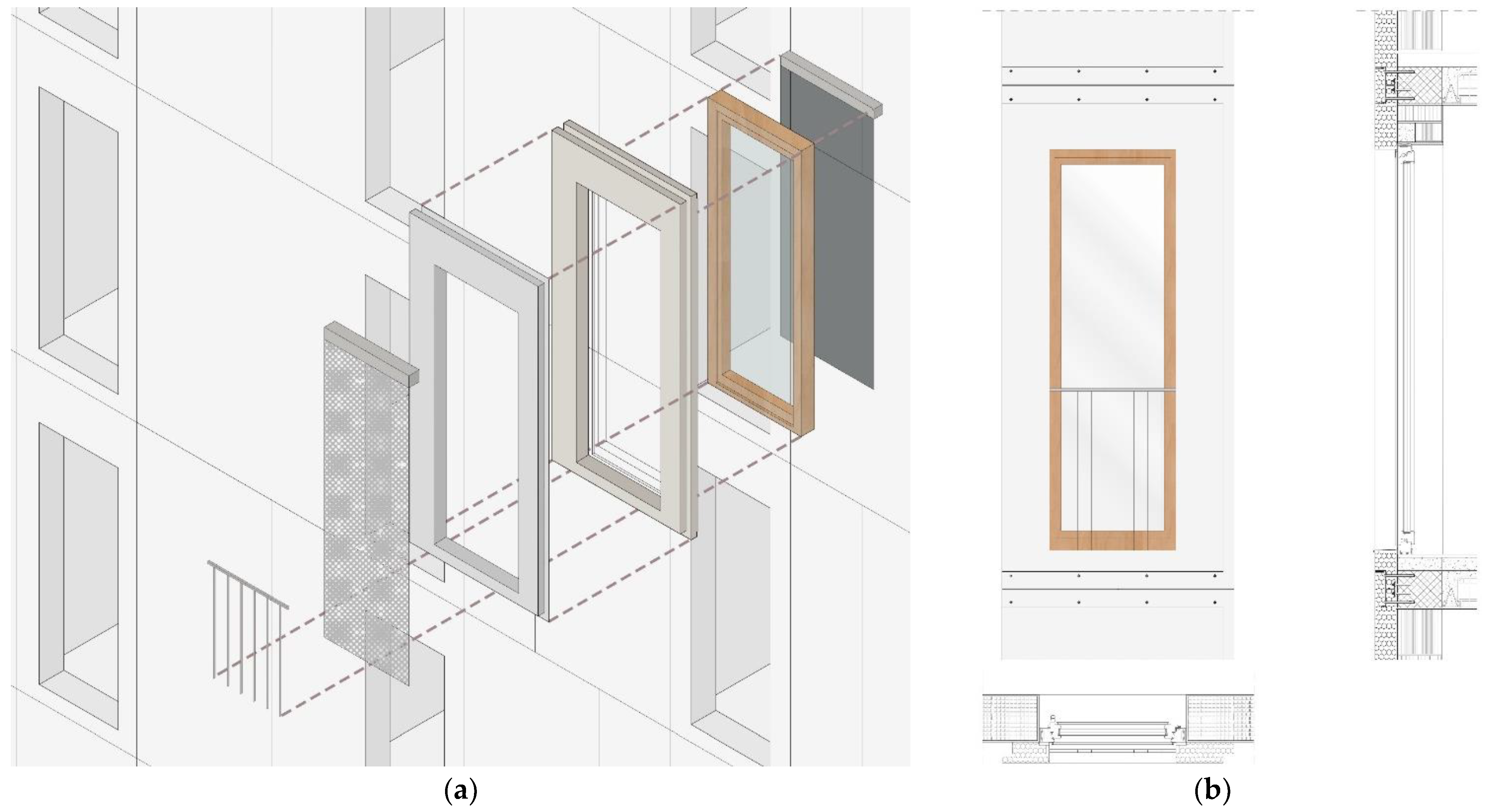 (a)

(b)