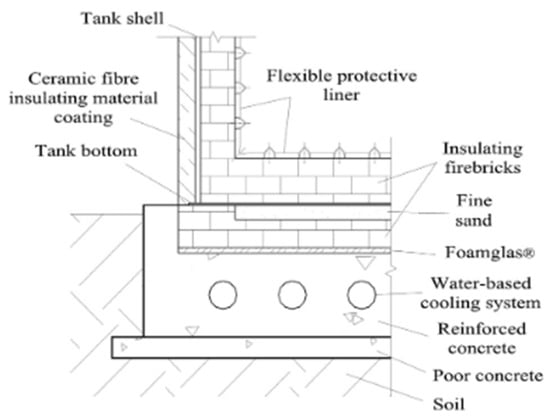 Tank shell

Ceramic fibre insulating material coating

Flexible protective liner

Tank bottom

Insulating firebricks

Fine sand

Foamglas®

Water-based cooling system

Reinforced concrete

Poor concrete

Soil