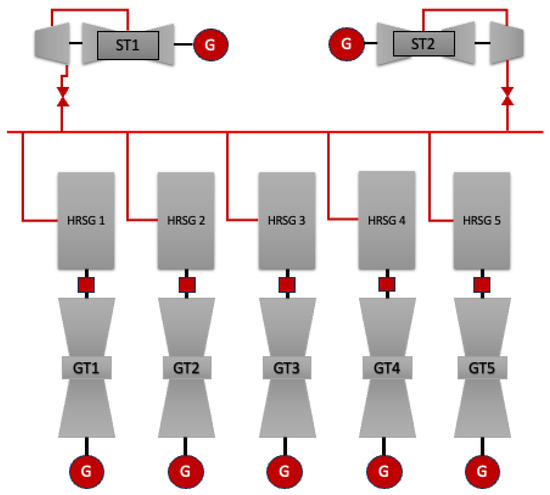 ST1
G
G
ST2

HRSG 1
HRSG 2
HRSG 3
HRSG 4
HRSG 5

GT1
GT2
GT3
GT4
GT5

G
G
G
G
G