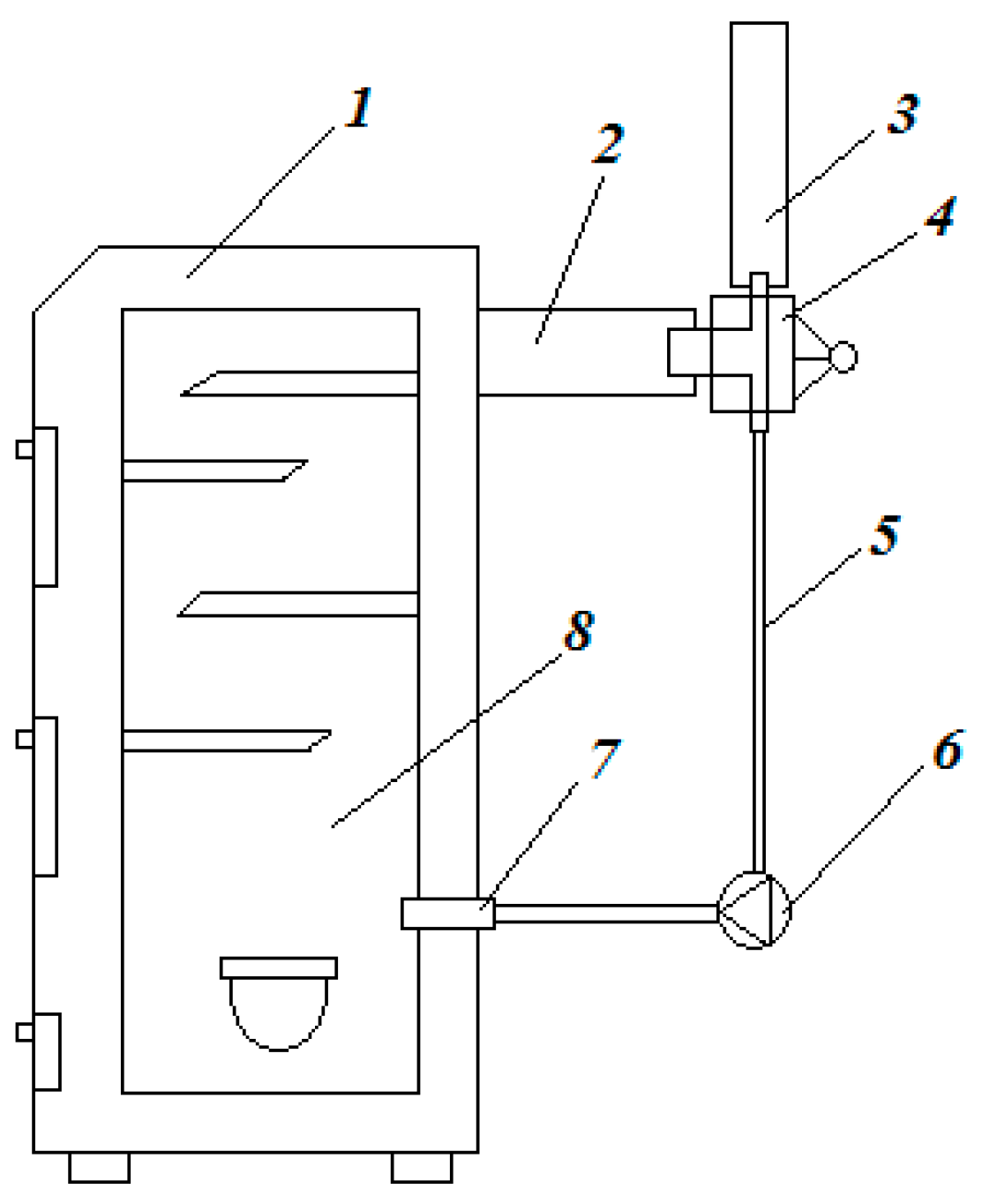 1
2
3
4
5
8
7
6