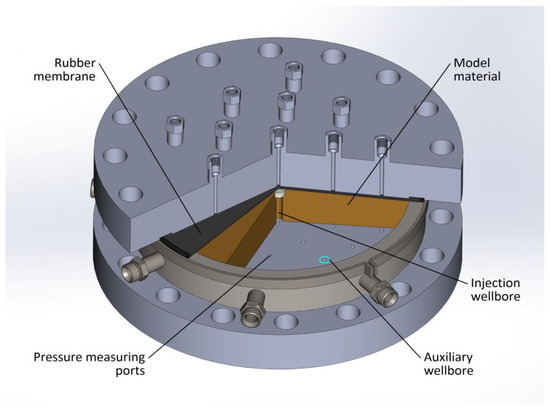 Rubber membrane

Model material

Injection wellbore

Pressure measuring ports

Auxiliary wellbore