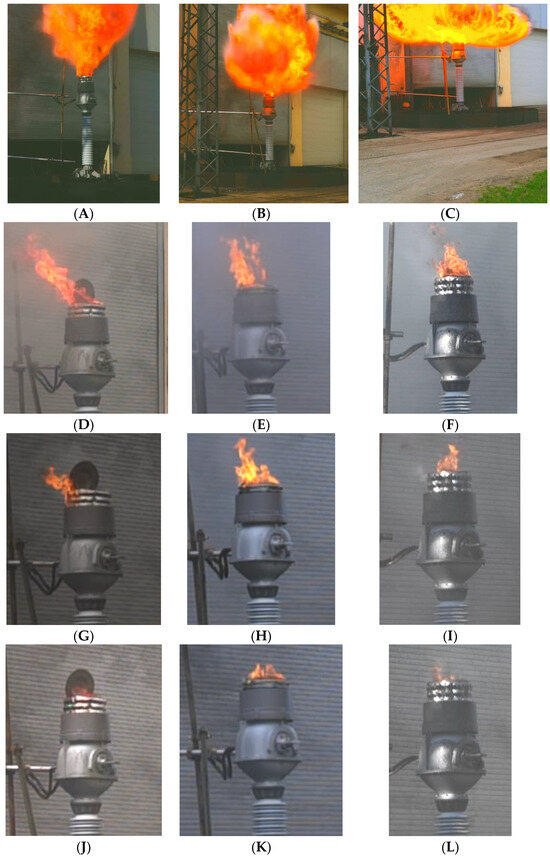 (A)
(B)
(C)
(D)
(E)
(F)
(G)
(H)
(I)
(J)
(K)
(L)