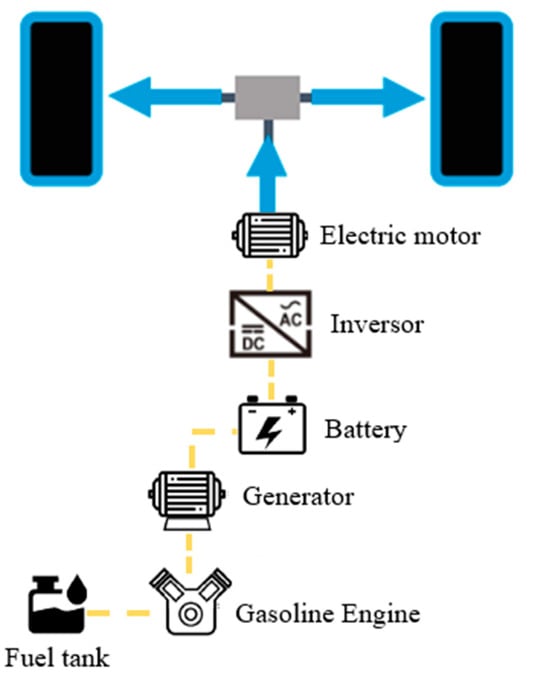 Electric motor

AC
DC

Inversor

Battery

Generator

Gasoline Engine

Fuel tank