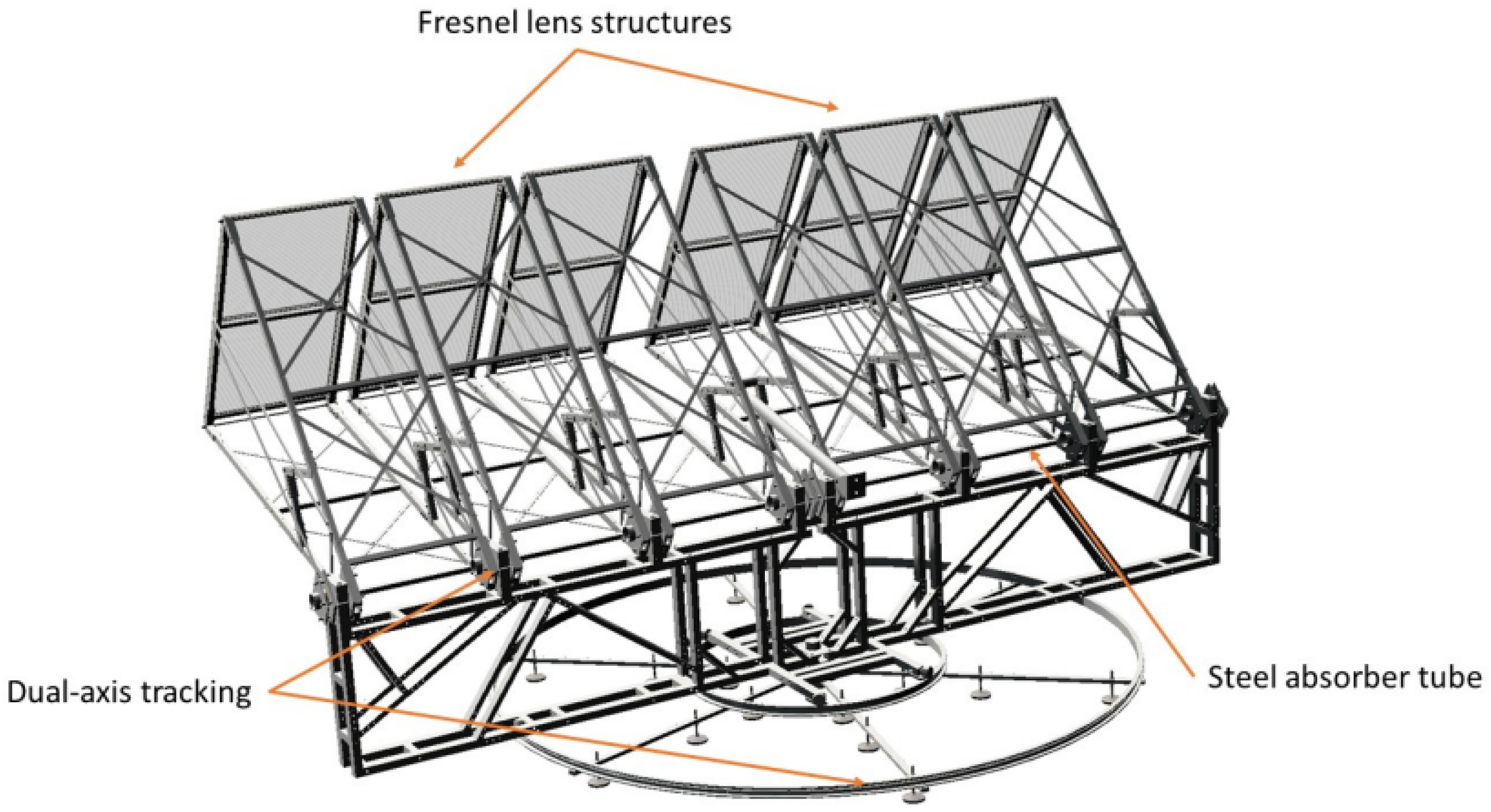 Fresnel lens structures

Dual-axis tracking

Steel absorber tube