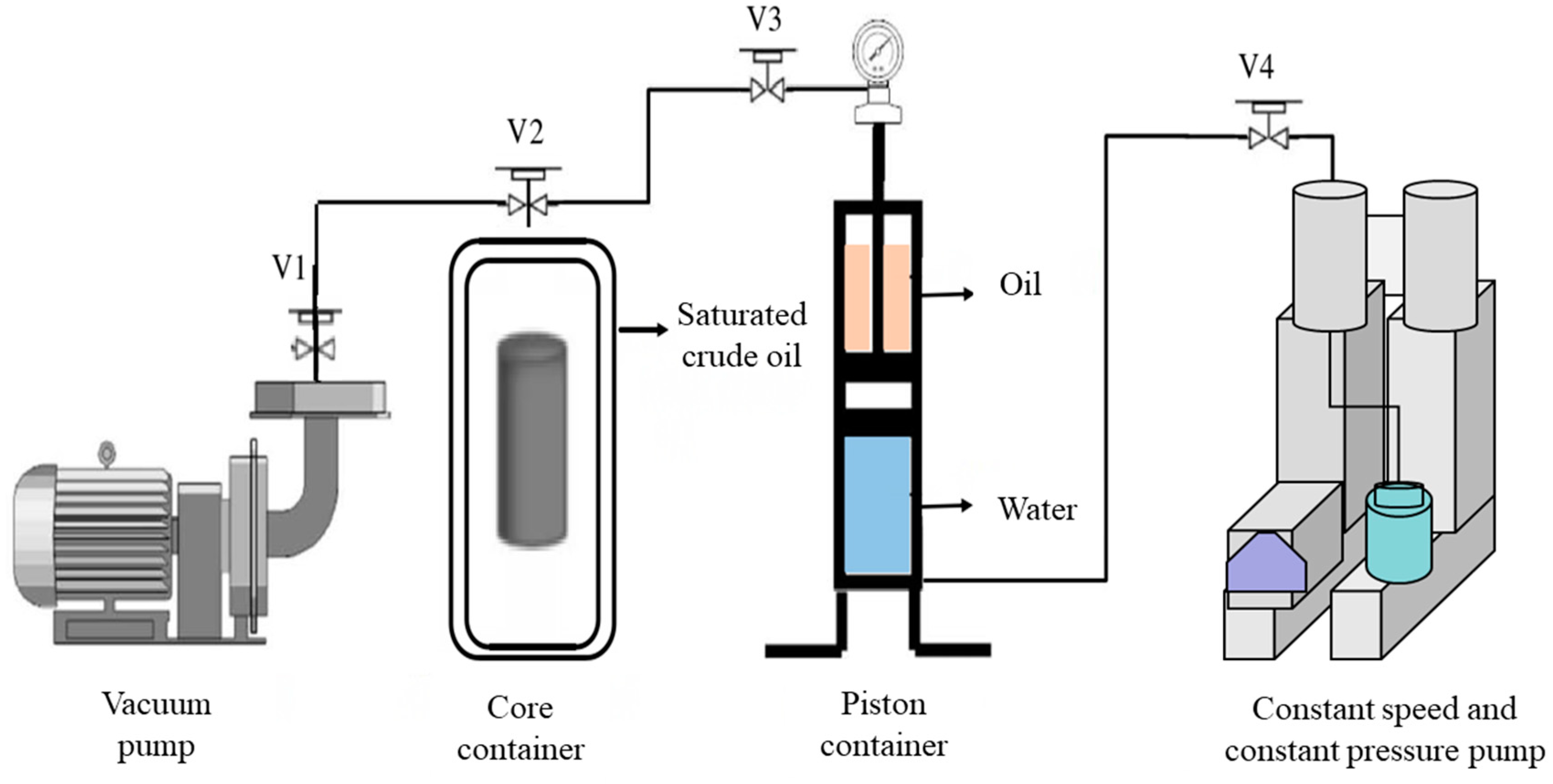 V3

V4

V2

V1

Saturated crude oil

Oil

Water

Vacuum pump

Core container

Piston container

Constant speed and constant pressure pump