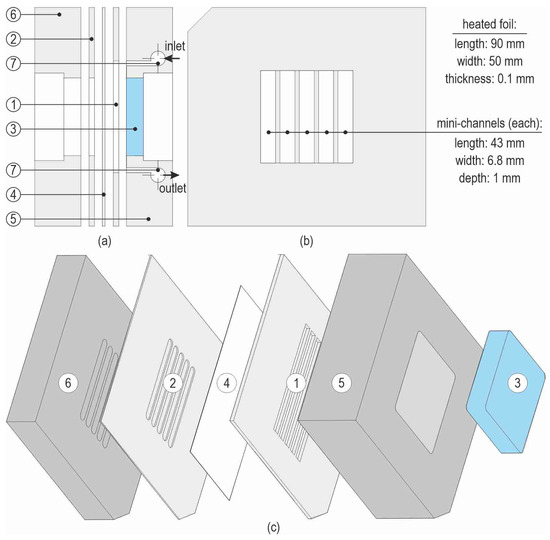 6
2
7
1
3
7
4
5
inlet
outlet
(a)

heated foil:
length: 90 mm
width: 50 mm
thickness: 0.1 mm

mini-channels (each):
length: 43 mm
width: 6.8 mm
depth: 1 mm
(b)

6
2
4
1
5
3
(c)