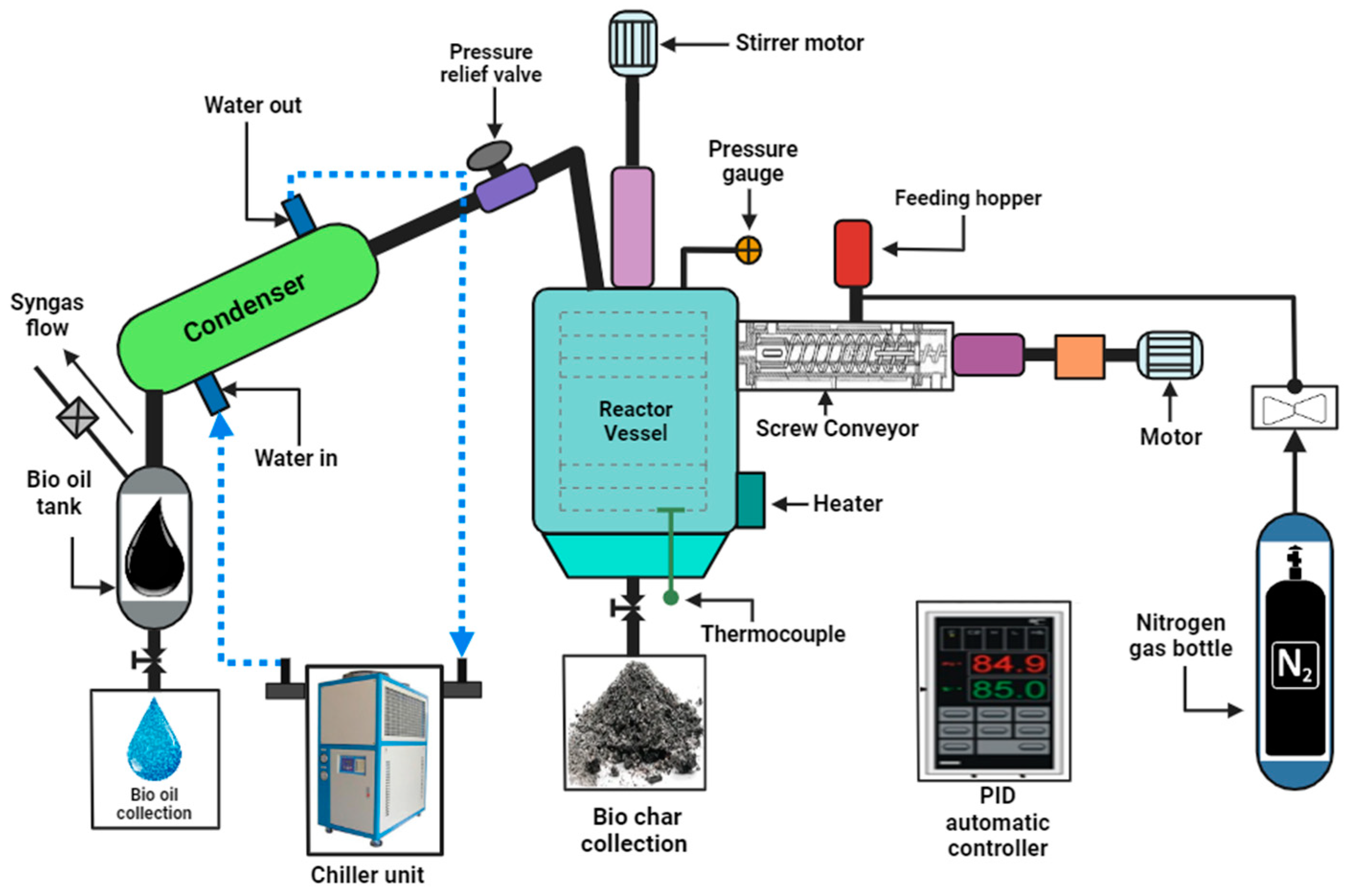 Stirrer motor

Pressure relief valve

Water out

Pressure gauge

Feeding hopper

Syngas flow

Condenser

Reactor Vessel

Screw Conveyor

Motor

Water in

Bio oil tank

Heater

Thermocouple

Nitrogen gas bottle

$N_2$

84.9

85.0

Bio oil collection

Chiller unit

Bio char collection

PID automatic controller