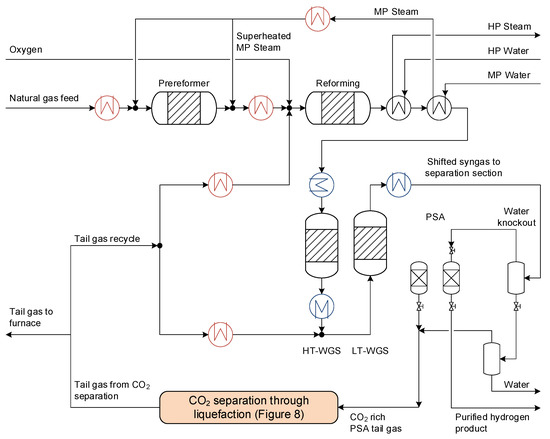 MP Steam

HP Steam

Superheated MP Steam

Oxygen

HP Water

MP Water

Prereformer

Reforming

Natural gas feed

Shifted syngas to separation section

PSA

Water knockout

Tail gas recycle

Tail gas to furnace

HT-WGS

LT-WGS

Water

Tail gas from $CO_2$ separation

$CO_2$ separation through liquefaction (Figure 8)

$CO_2$ rich PSA tail gas

Purified hydrogen product