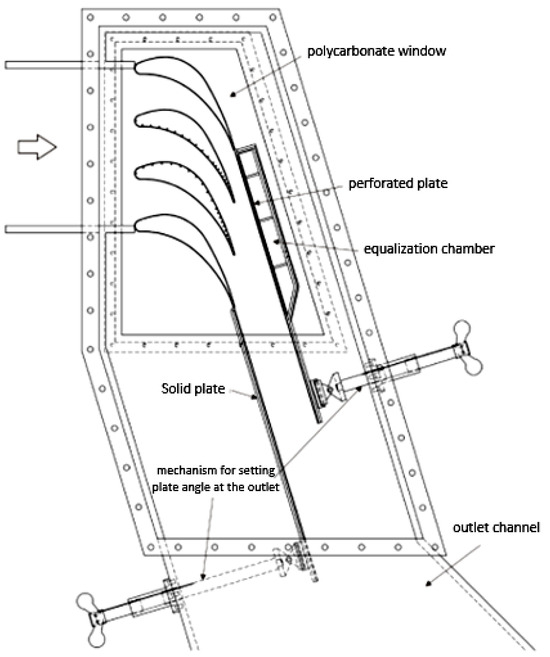 polycarbonate window

perforated plate

equalization chamber

Solid plate

mechanism for setting plate angle at the outlet

outlet channel