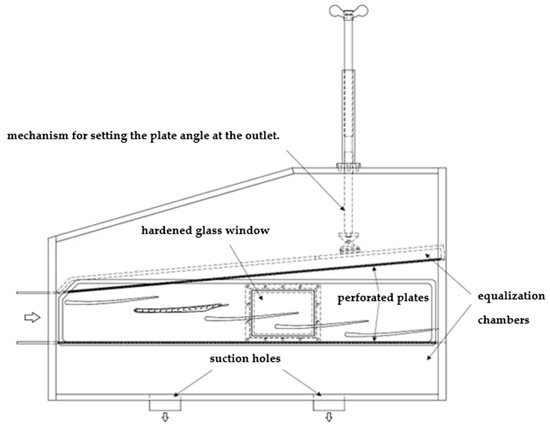 mechanism for setting the plate angle at the outlet.

hardened glass window

perforated plates

equalization chambers

suction holes