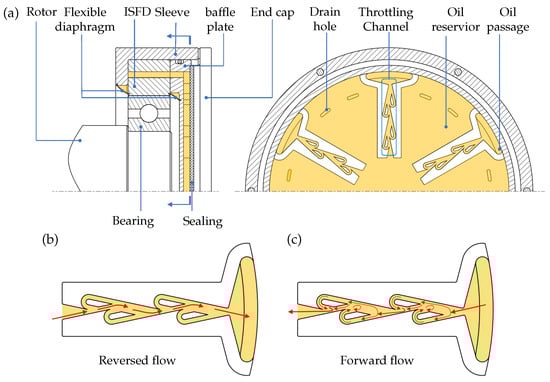 (a) Rotor Flexible diaphragm ISFD Sleeve baffle plate End cap Drain hole Throttling Channel Oil reservior Oil passage

Bearing Sealing

(b)

Reversed flow

(c)

Forward flow