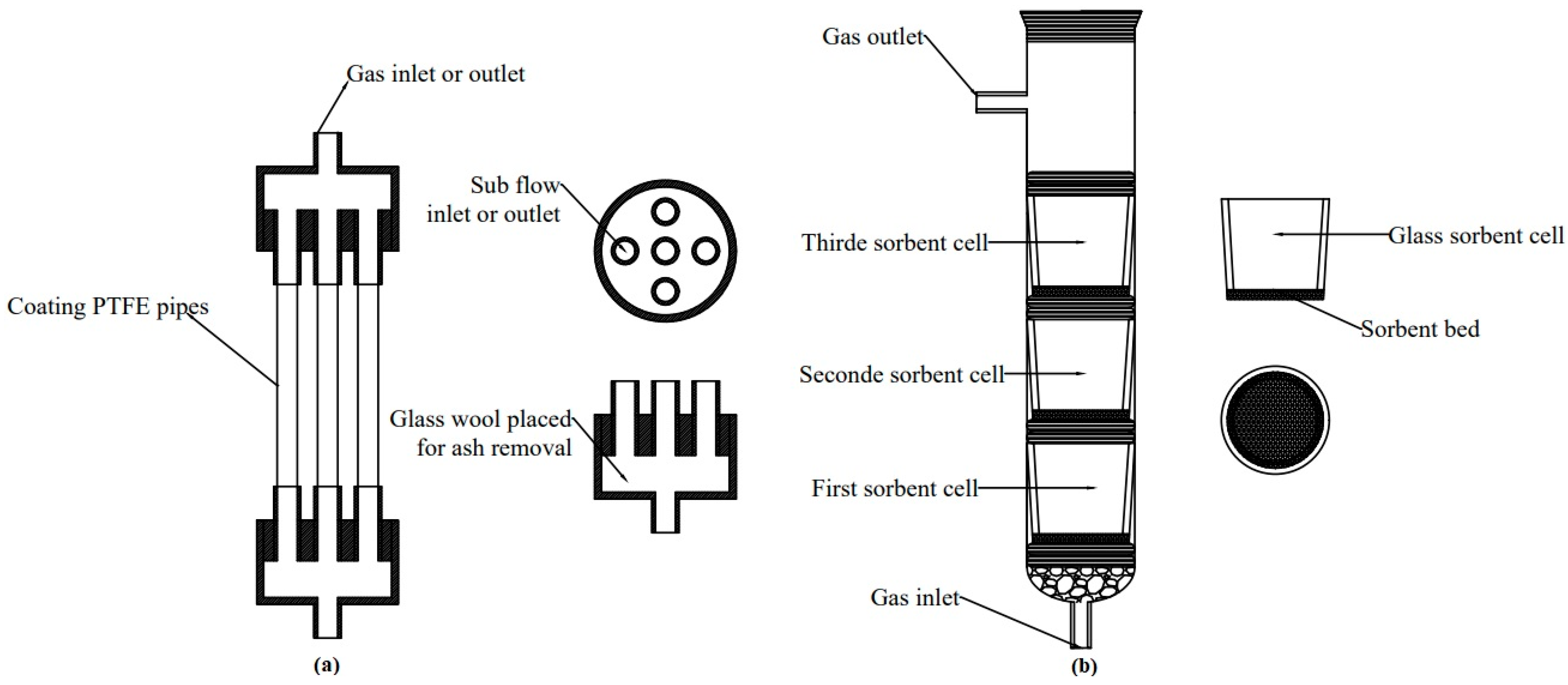 Gas inlet or outlet

Sub flow inlet or outlet

Coating PTFE pipes

Glass wool placed for ash removal

(a)

Gas outlet

Thirde sorbent cell

Seconde sorbent cell

First sorbent cell

Gas inlet

Glass sorbent cell

Sorbent bed

(b)