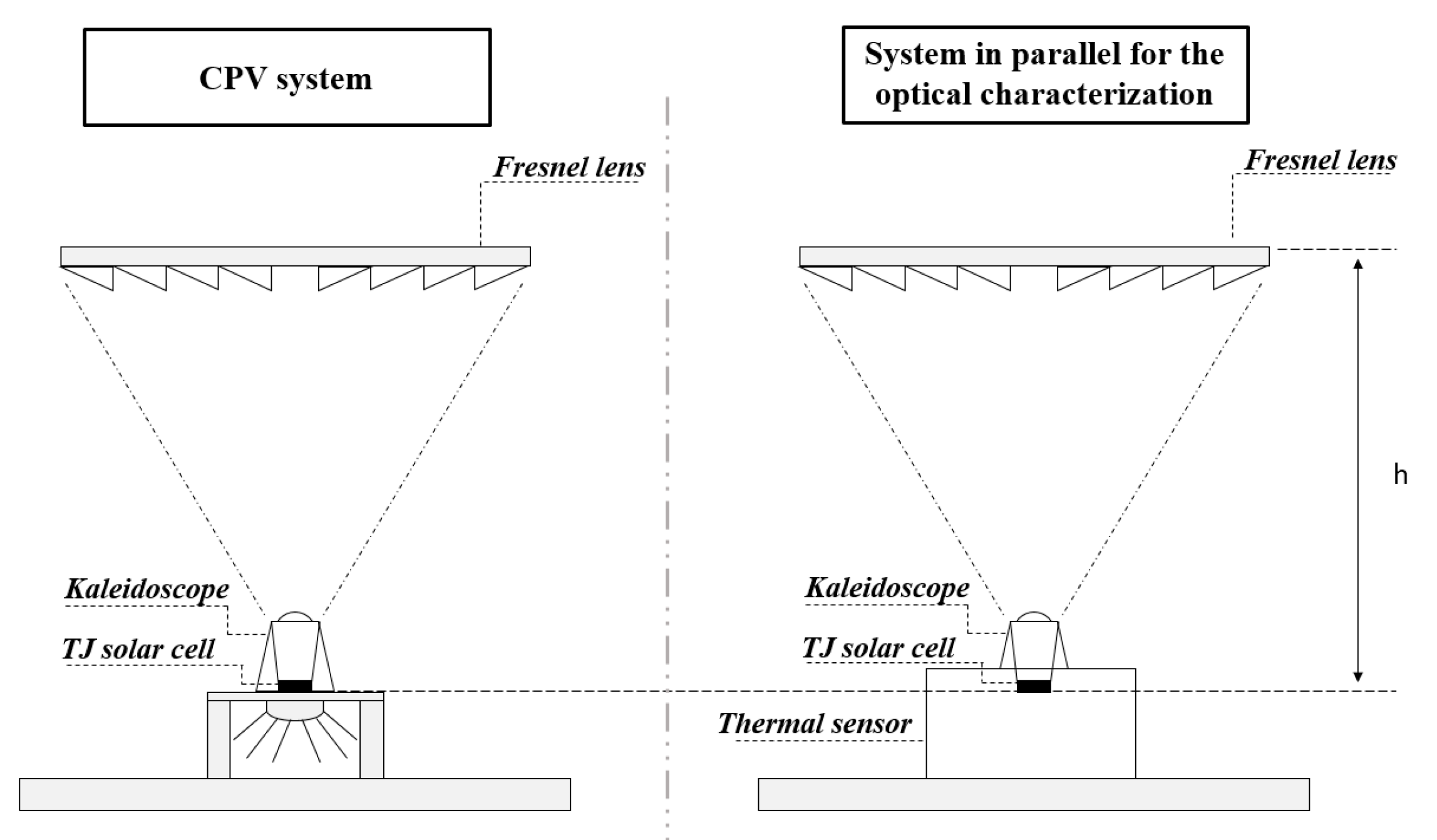 CPV system

Fresnel lens

Kaleidoscope

TJ solar cell

System in parallel for the optical characterization

Fresnel lens

h

Kaleidoscope

TJ solar cell

Thermal sensor