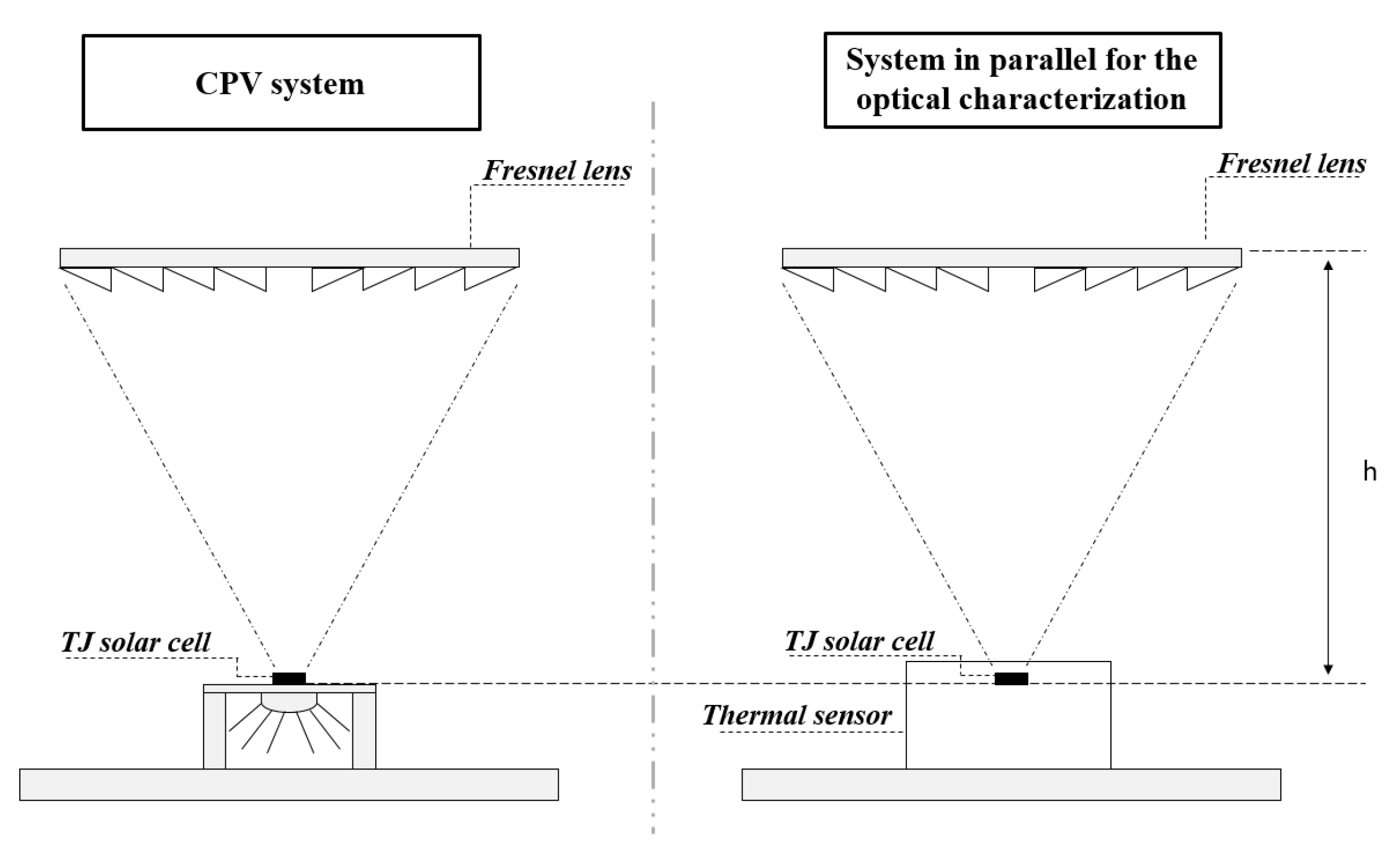 CPV system

Fresnel lens

TJ solar cell

System in parallel for the optical characterization

Fresnel lens

h

TJ solar cell

Thermal sensor