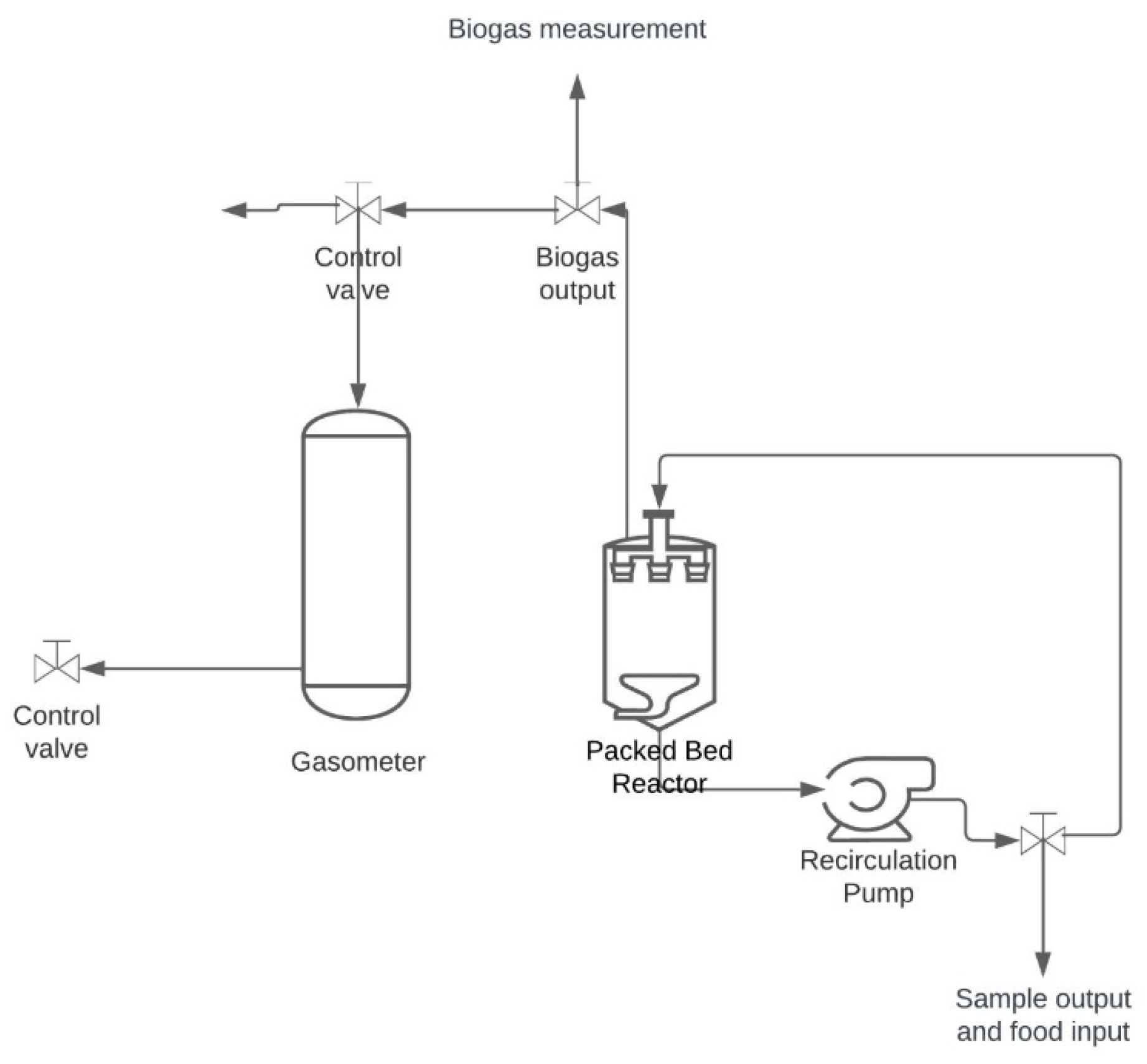 Biogas measurement

Control valve

Biogas output

Control valve

Gasometer

Packed Bed Reactor

Recirculation Pump

Sample output and food input