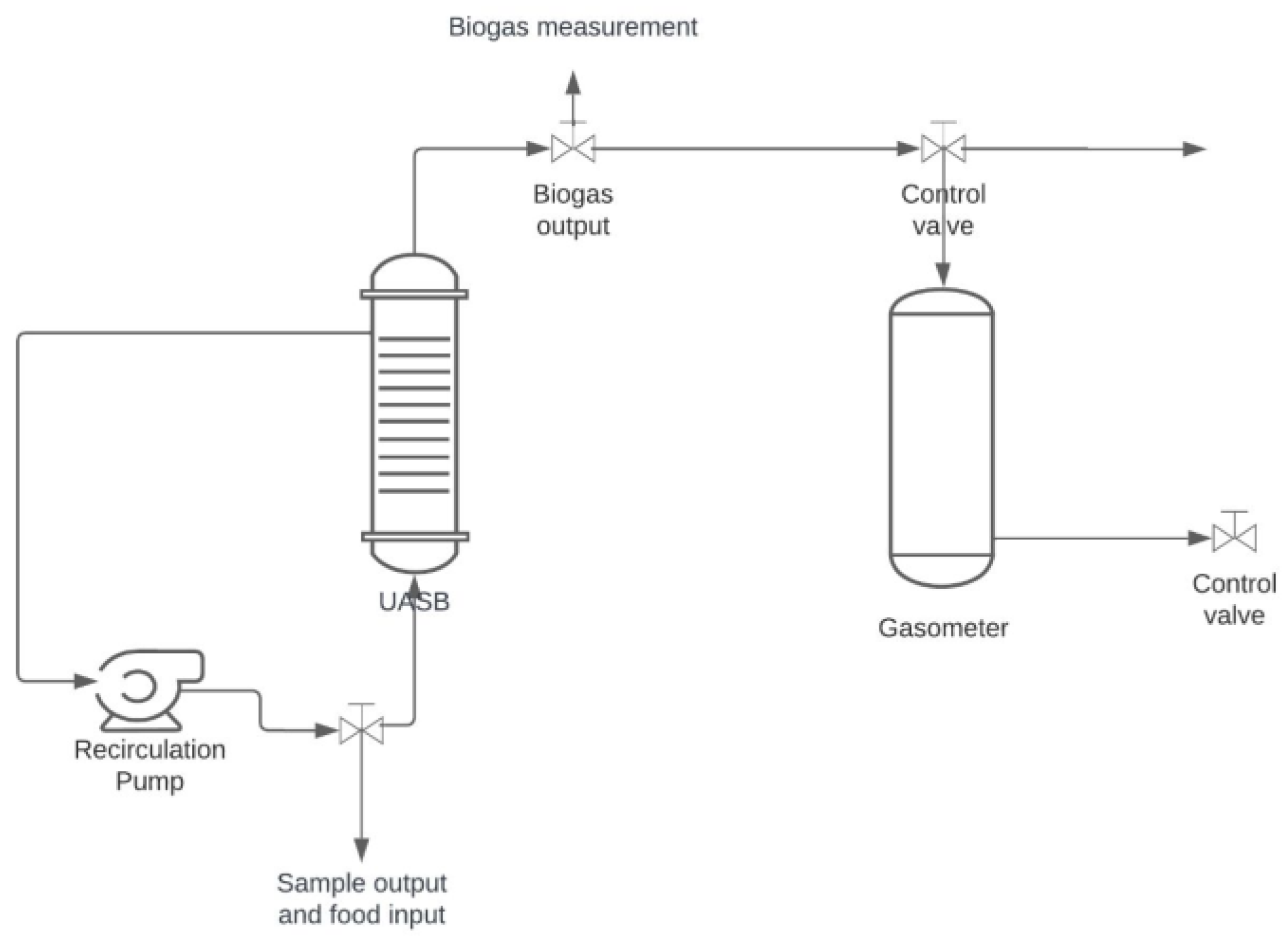 Biogas measurement

Biogas output

Control valve

UASB

Gasometer

Control valve

Recirculation Pump

Sample output and food input