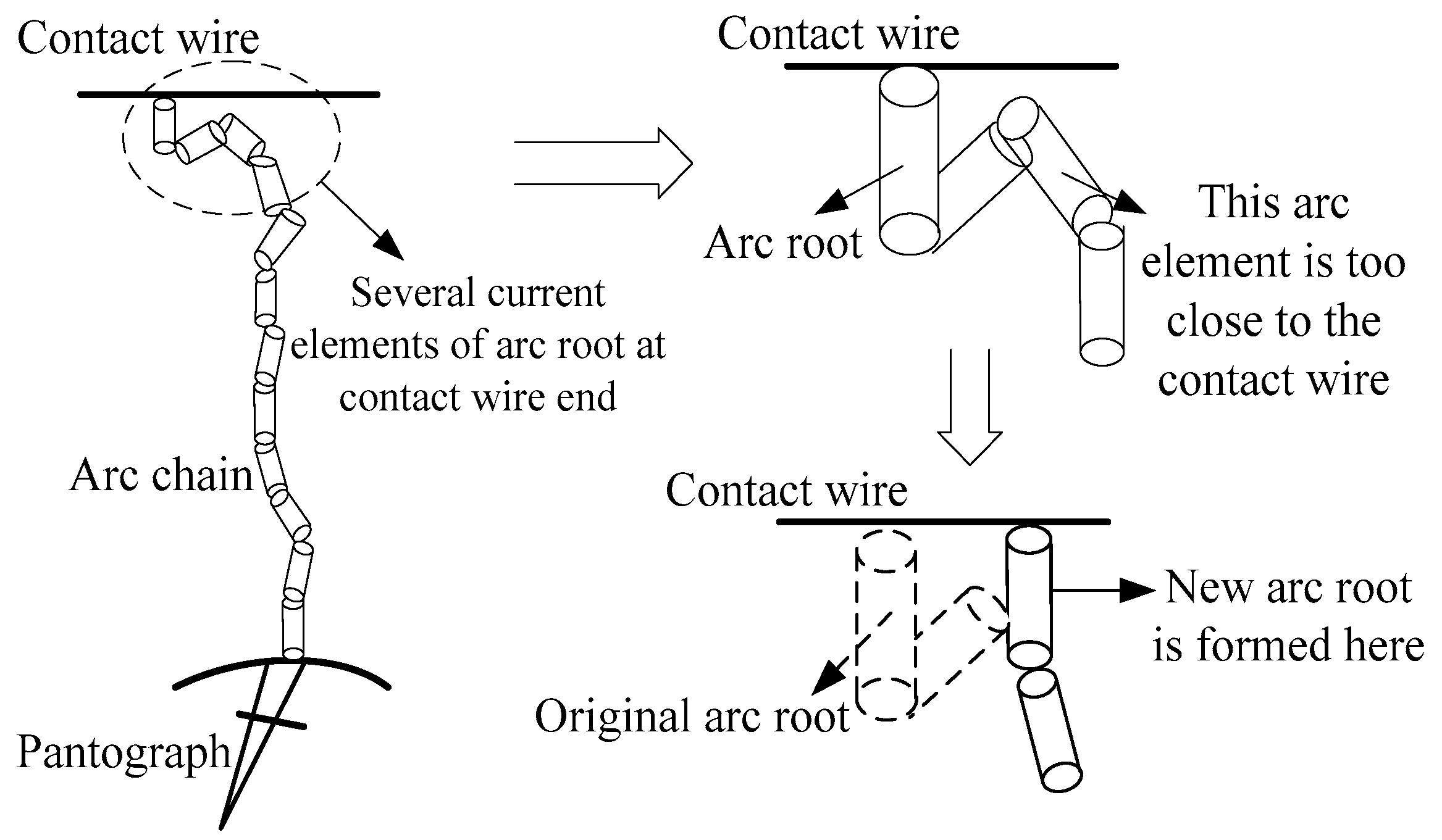 Contact wire

Several current elements of arc root at contact wire end

Arc chain

Pantograph

Contact wire

Arc root

This arc element is too close to the contact wire

Contact wire

New arc root is formed here

Original arc root