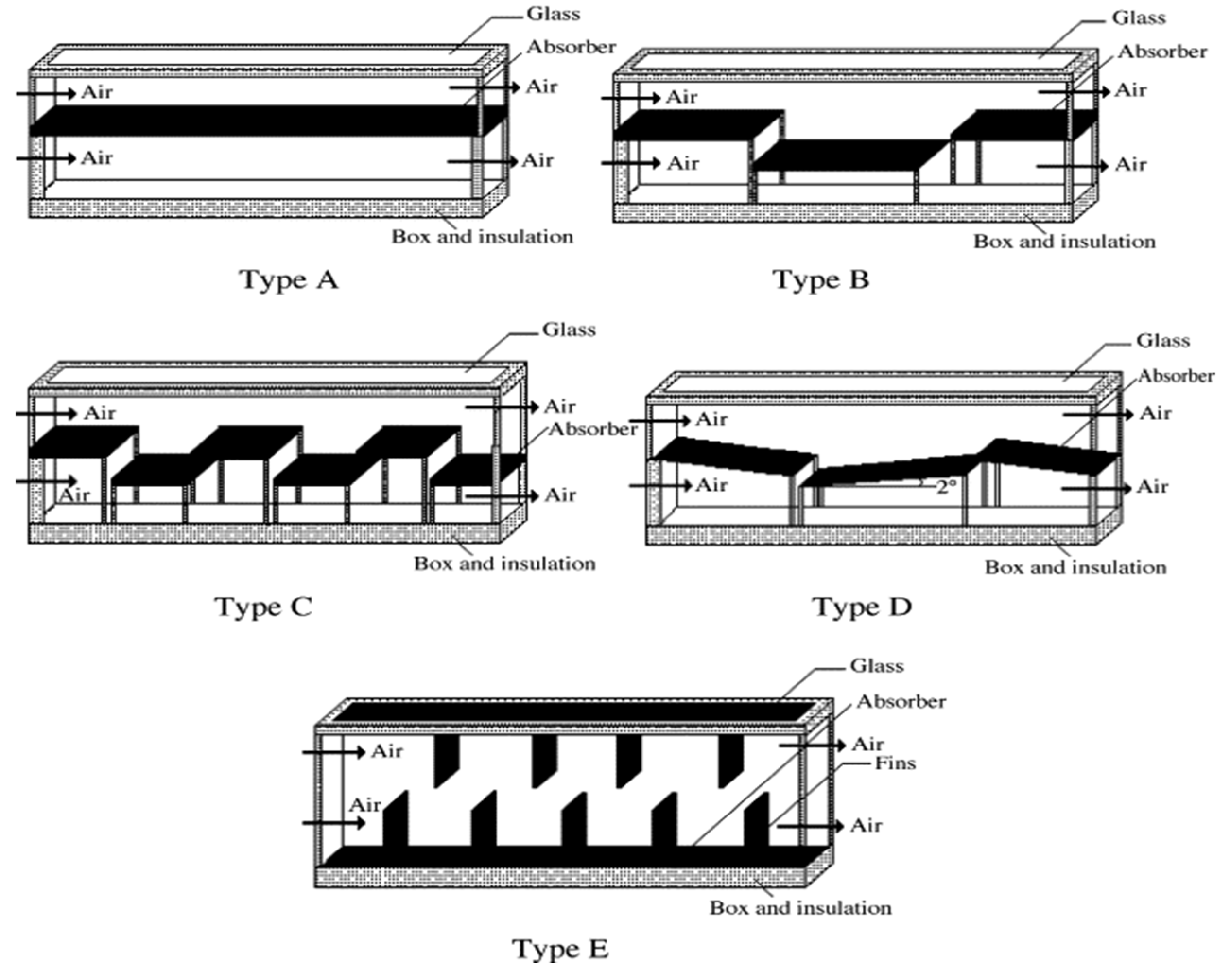 Glass
Absorber
Air
Air
Air
Air
Box and insulation
Type A

Glass
Absorber
Air
Air
Air
Air
Box and insulation
Type B

Glass
Air
Air
Absorber
Air
Air
Box and insulation
Type C

Glass
Absorber
Air
Air
Air
Air
2°
Box and insulation
Type D

Glass
Absorber
Air
Air
Fins
Air
Air
Box and insulation
Type E