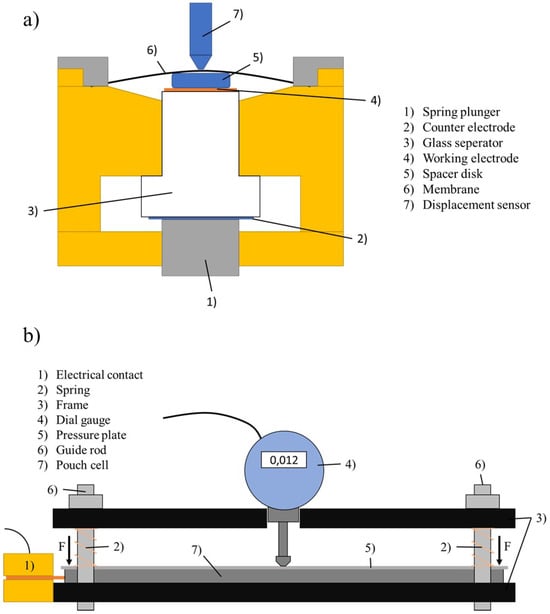 a)

7)

6)

5)

4)

3)

2)

1)

1) Spring plunger
2) Counter electrode
3) Glass seperator
4) Working electrode
5) Spacer disk
6) Membrane
7) Displacement sensor

b)

1) Electrical contact
2) Spring
3) Frame
4) Dial gauge
5) Pressure plate
6) Guide rod
7) Pouch cell

0,012

4)

6)

6)

3)

F

2)

7)

5)

2)

F

1)