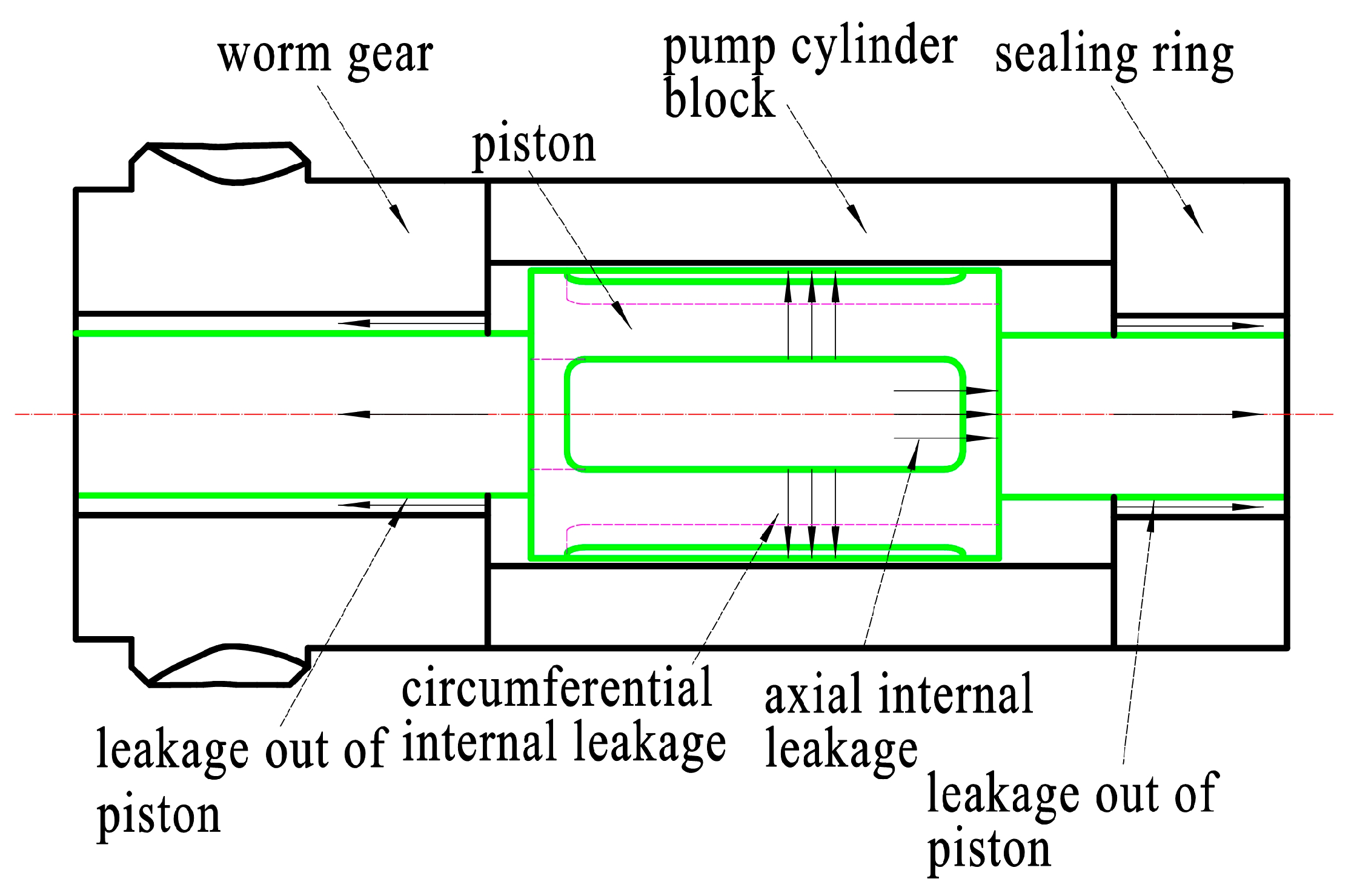 worm gear

pump cylinder block

sealing ring

piston

circumferential internal leakage

axial internal leakage

leakage out of piston

leakage out of piston