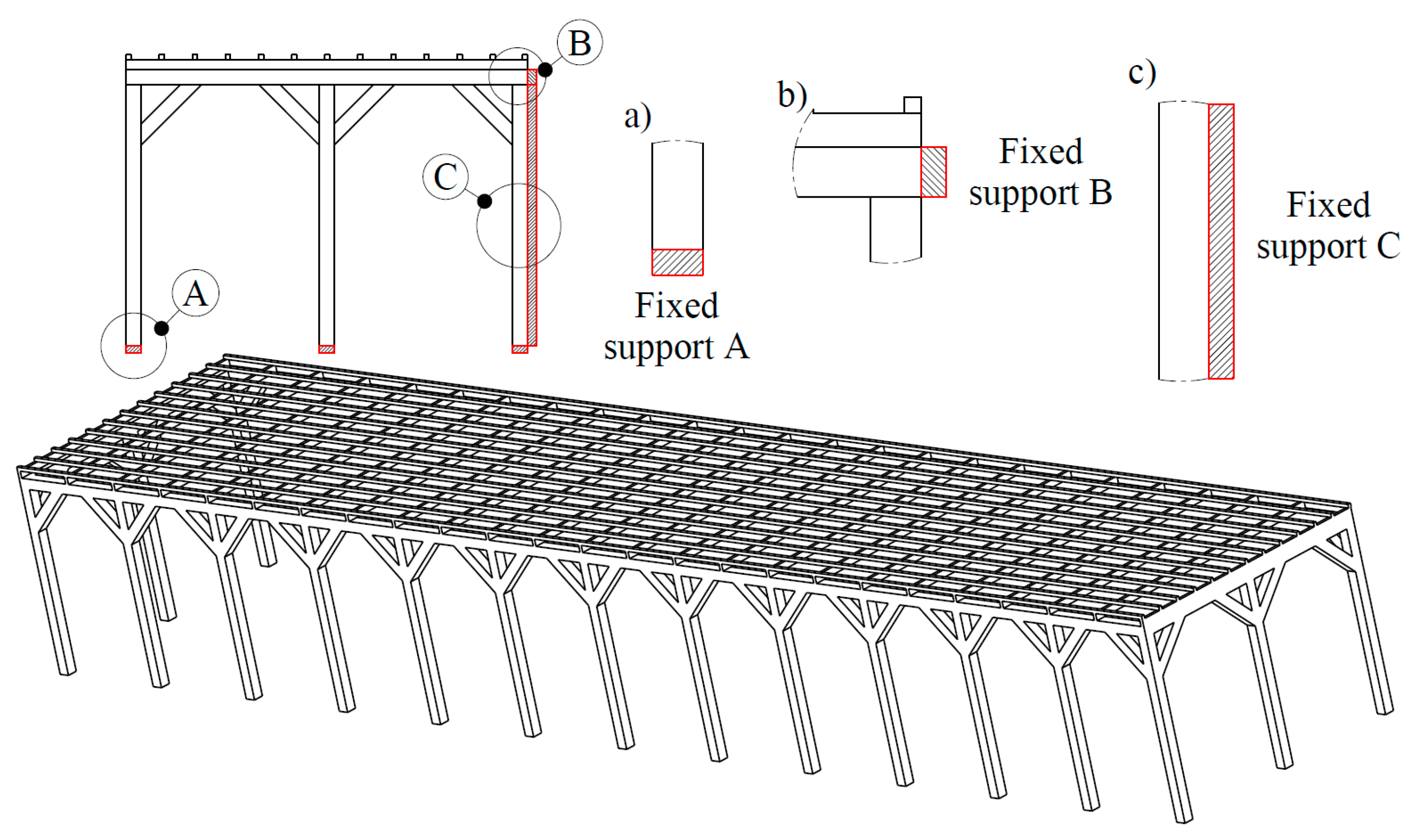 B

C

A

a)

Fixed support A

b)

Fixed support B

c)

Fixed support C