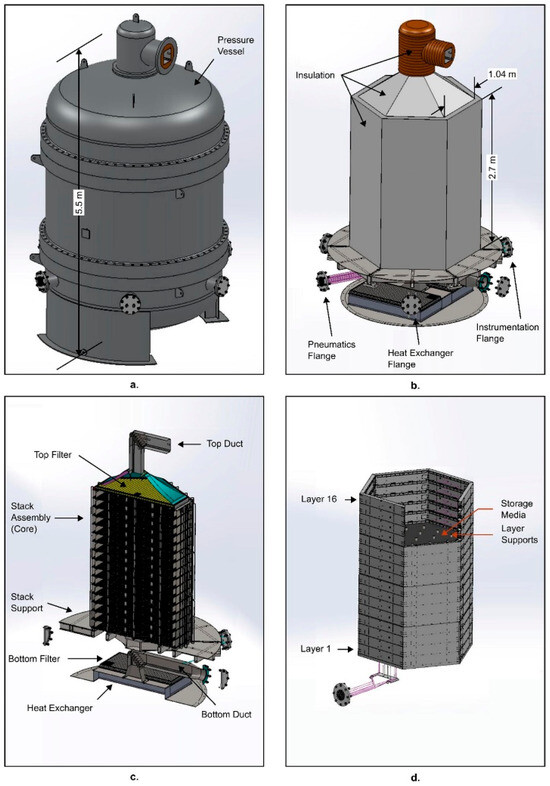 Pressure Vessel

5.5 m

a.

Insulation

1.04 m

2.7 m

Pneumatics Flange

Heat Exchanger Flange

Instrumentation Flange

b.

Top Filter

Top Duct

Stack Assembly (Core)

Stack Support

Bottom Filter

Heat Exchanger

Bottom Duct

c.

Layer 16

Storage Media

Layer Supports

Layer 1

d.