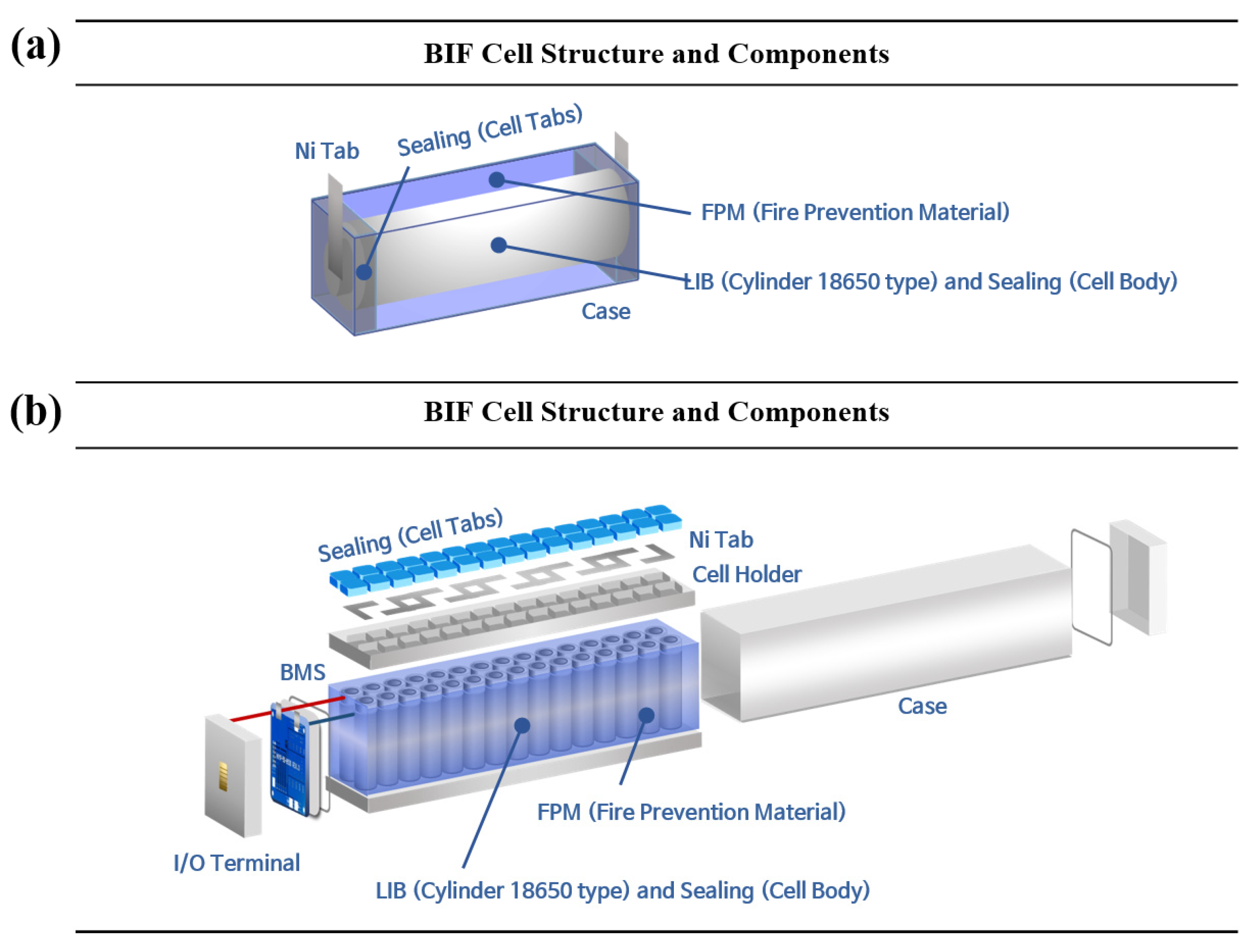 (a)

BIF Cell Structure and Components

Ni Tab
Sealing (Cell Tabs)
FPM (Fire Prevention Material)
LIB (Cylinder 18650 type) and Sealing (Cell Body)
Case

(b)

BIF Cell Structure and Components

Sealing (Cell Tabs)
Ni Tab
Cell Holder
BMS
Case
FPM (Fire Prevention Material)
I/O Terminal
LIB (Cylinder 18650 type) and Sealing (Cell Body)