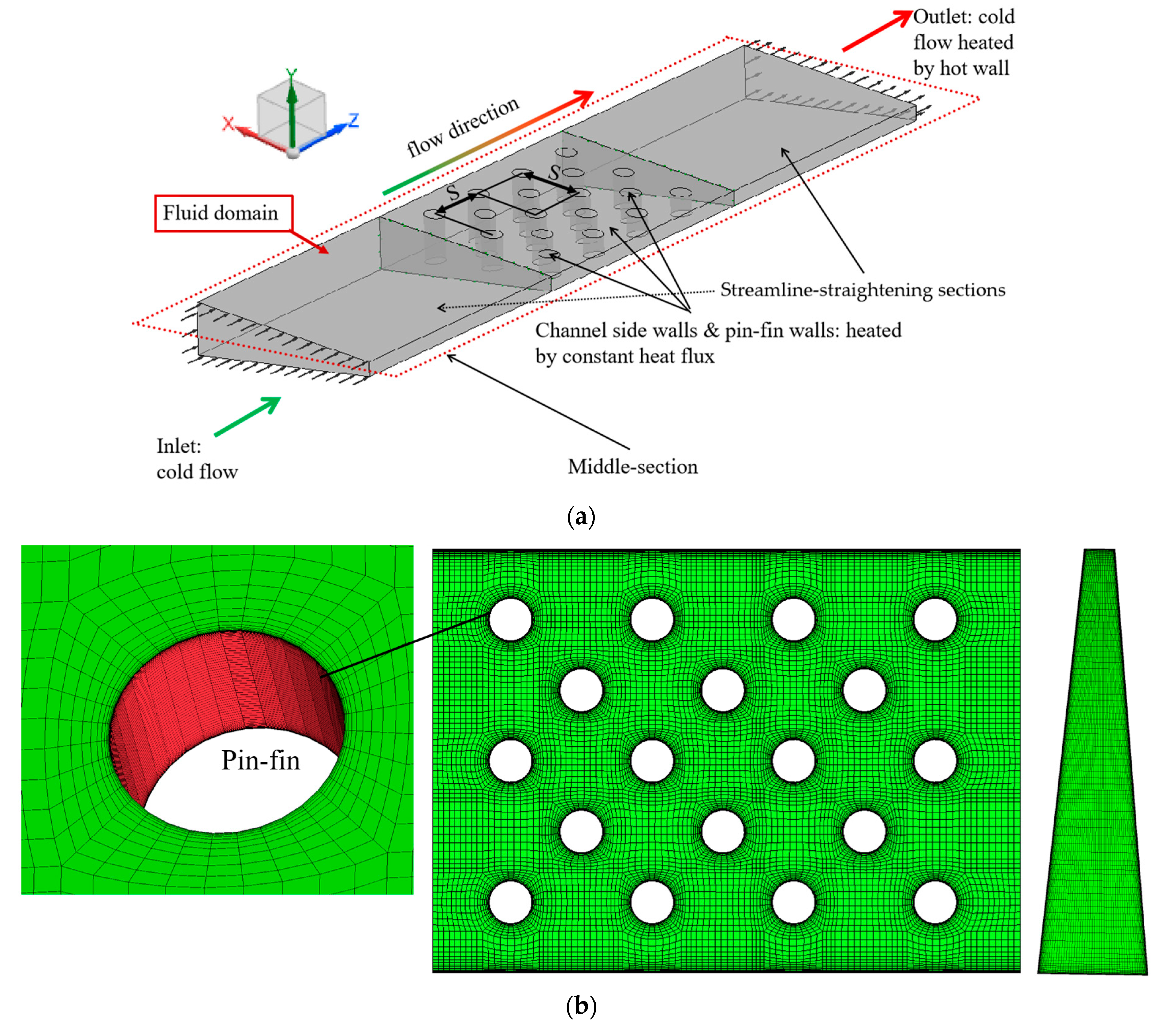 Outlet: cold flow heated by hot wall

Y

X

Z

flow direction

S

S

Fluid domain

Streamline-straightening sections

Channel side walls & pin-fin walls: heated by constant heat flux

Inlet: cold flow

Middle-section

(a)

Pin-fin

(b)