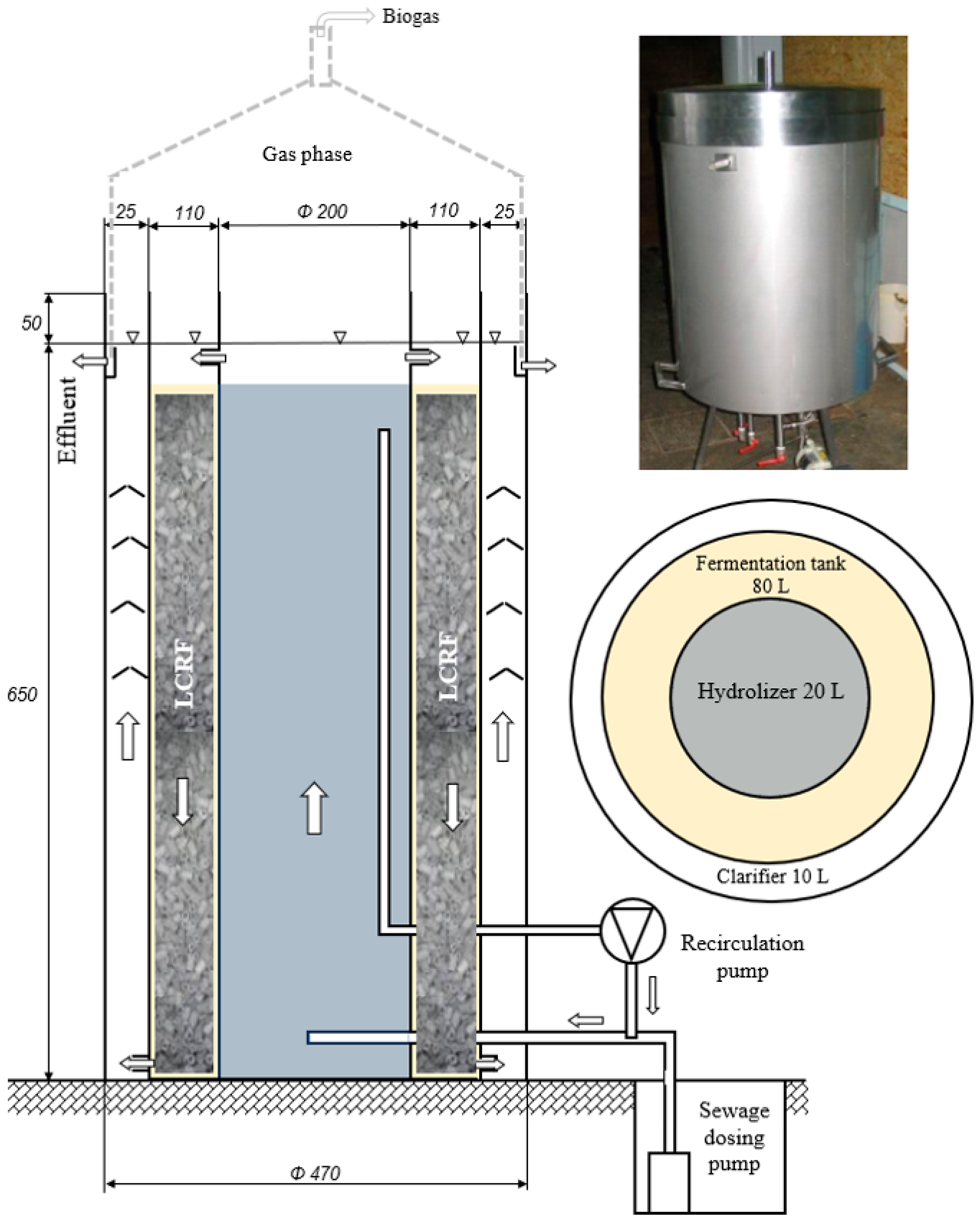 Biogas

Gas phase

25
110
Φ 200
110
25

50

Effluent

650

LCRF
LCRF

Fermentation tank
80 L
Hydrolizer 20 L
Clarifier 10 L

Recirculation
pump

Sewage
dosing
pump

Φ 470