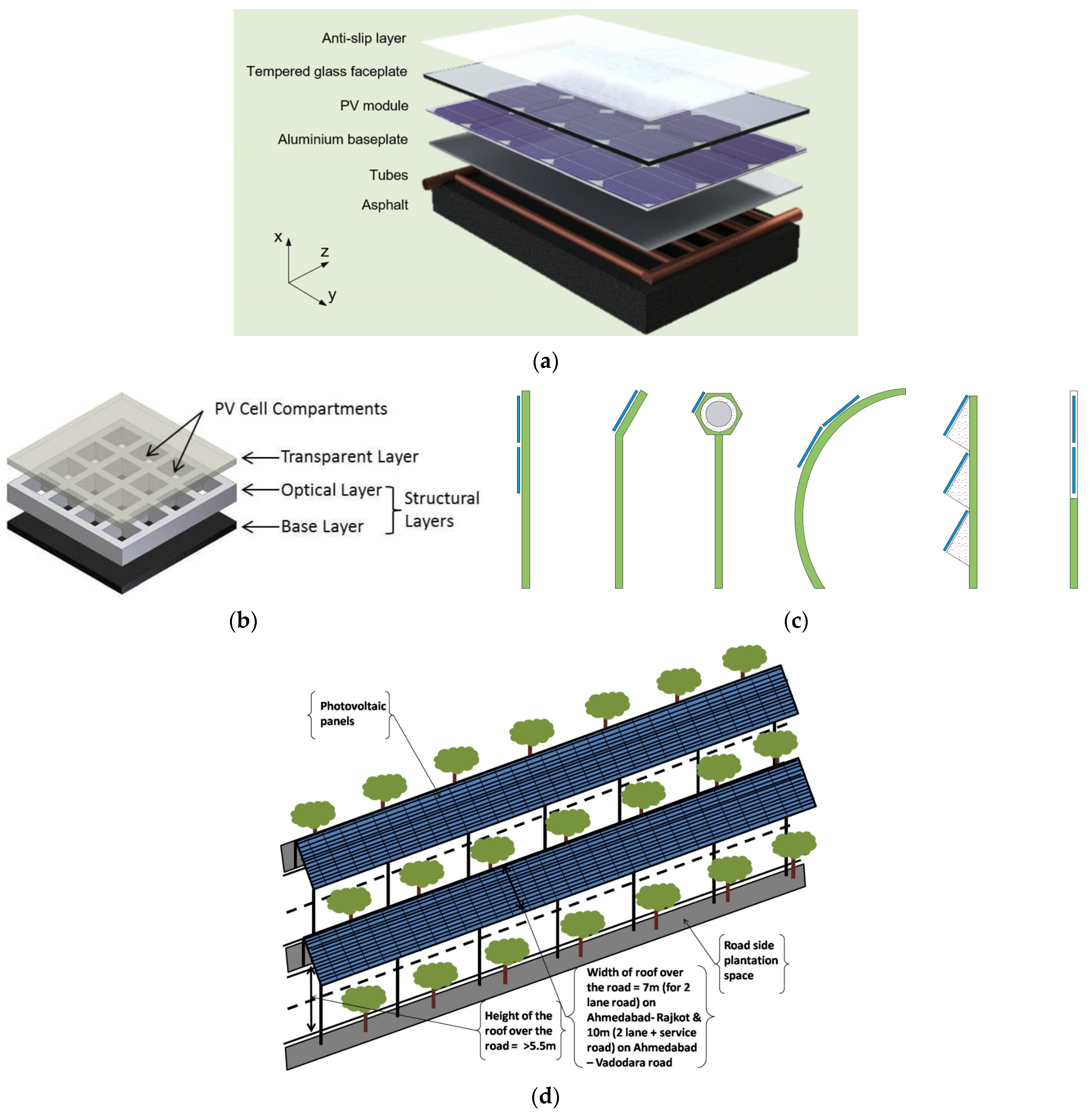 Anti-slip layer
Tempered glass faceplate
PV module
Aluminium baseplate
Tubes
Asphalt
x
z
y

(a)

PV Cell Compartments
Transparent Layer
Optical Layer
Base Layer
Structural Layers

(b)

(c)

Photovoltaic panels

Road side plantation space

Width of roof over the road = 7m (for 2 lane road) on Ahmedabad- Rajkot & 10m (2 lane + service road) on Ahmedabad – Vadodara road

Height of the roof over the road = >5.5m

(d)