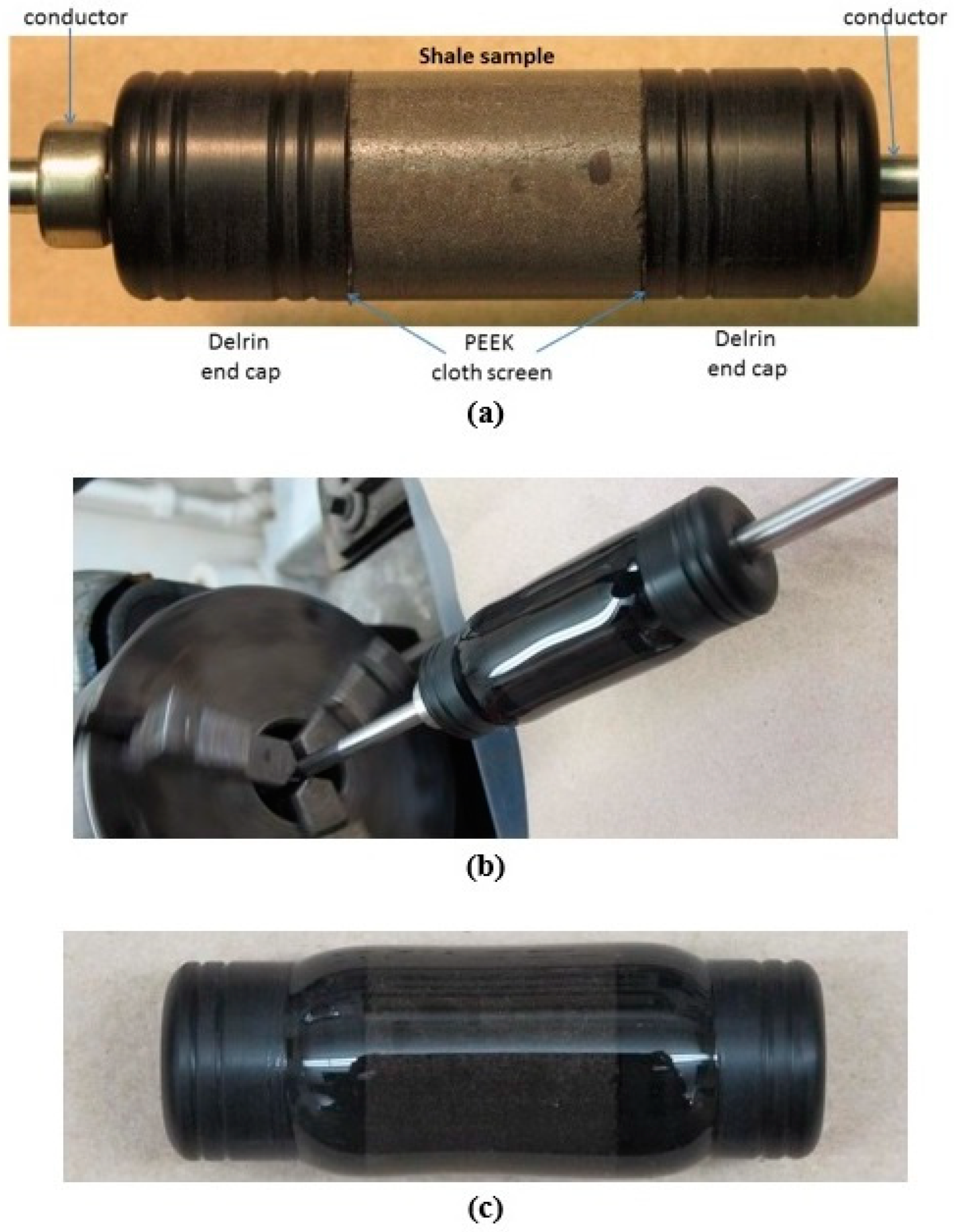 conductor

conductor

Shale sample

Delrin
end cap

PEEK
cloth screen

Delrin
end cap

(a)

(b)

(c)