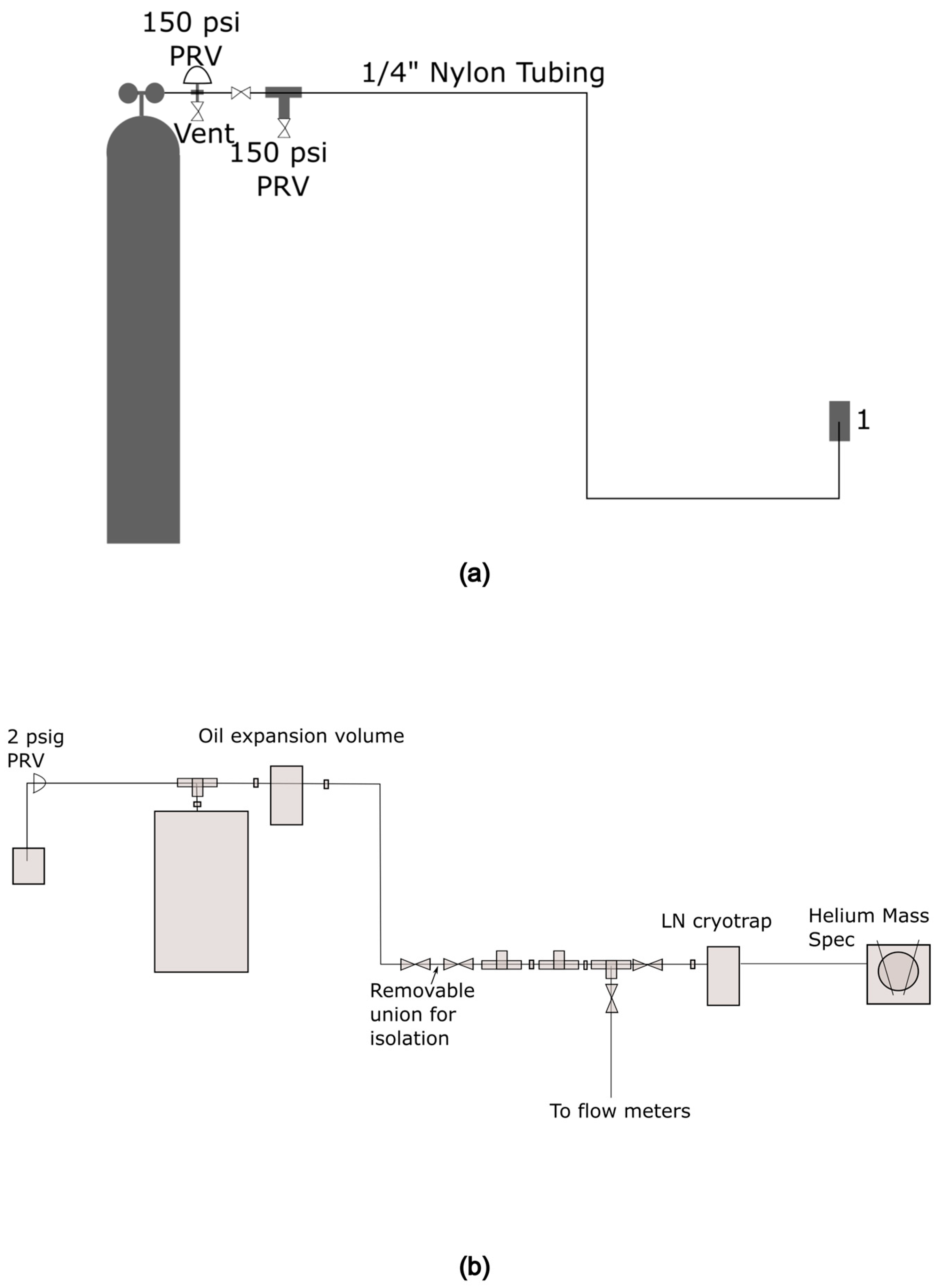 150 psi
PRV

1/4" Nylon Tubing

Vent

150 psi
PRV

1

(a)

2 psig
PRV

Oil expansion volume

LN cryotrap

Helium Mass
Spec

Removable
union for
isolation

To flow meters

(b)