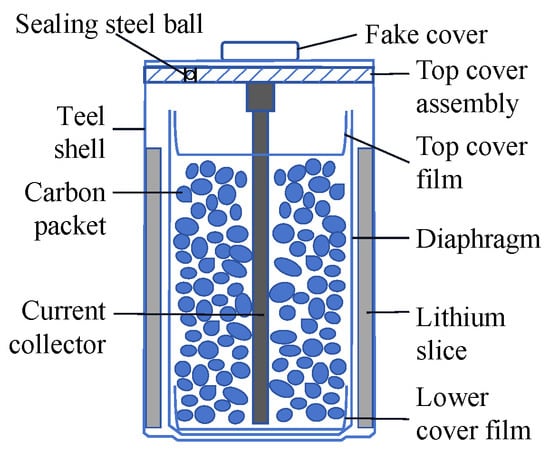 Sealing steel ball
Fake cover
Top cover assembly
Teel shell
Top cover film
Carbon packet
Diaphragm
Current collector
Lithium slice
Lower cover film