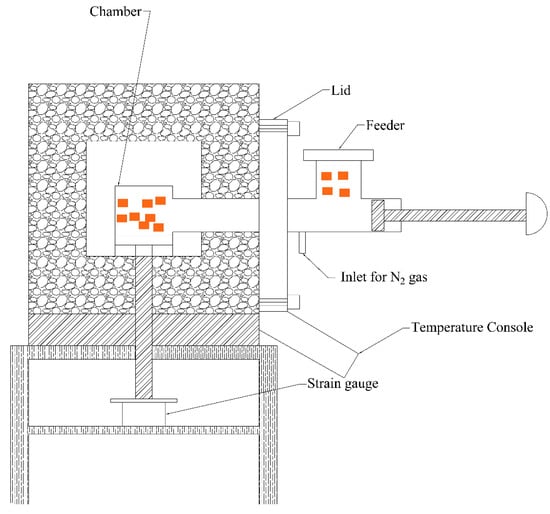 Chamber

Lid

Feeder

Inlet for $N_2$ gas

Temperature Console

Strain gauge