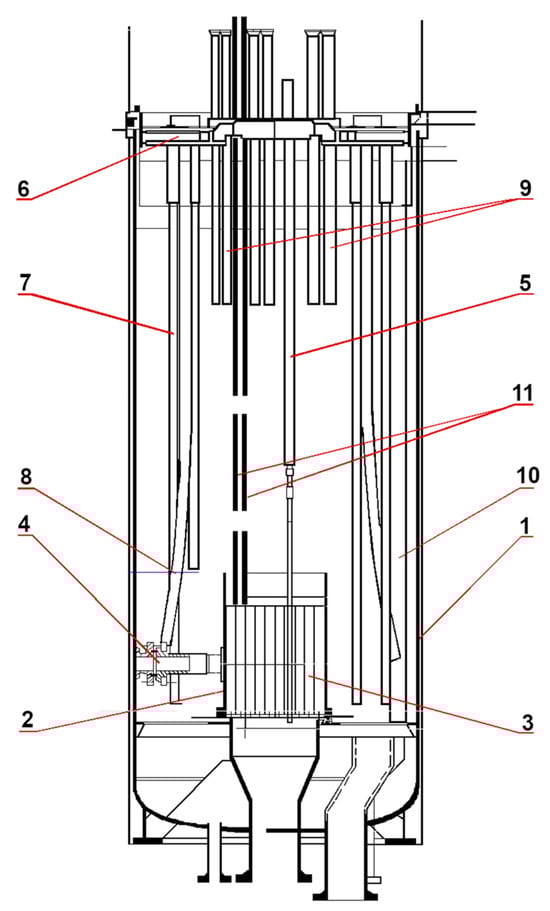 6
9
7
5
11
8
10
4
1
2
3