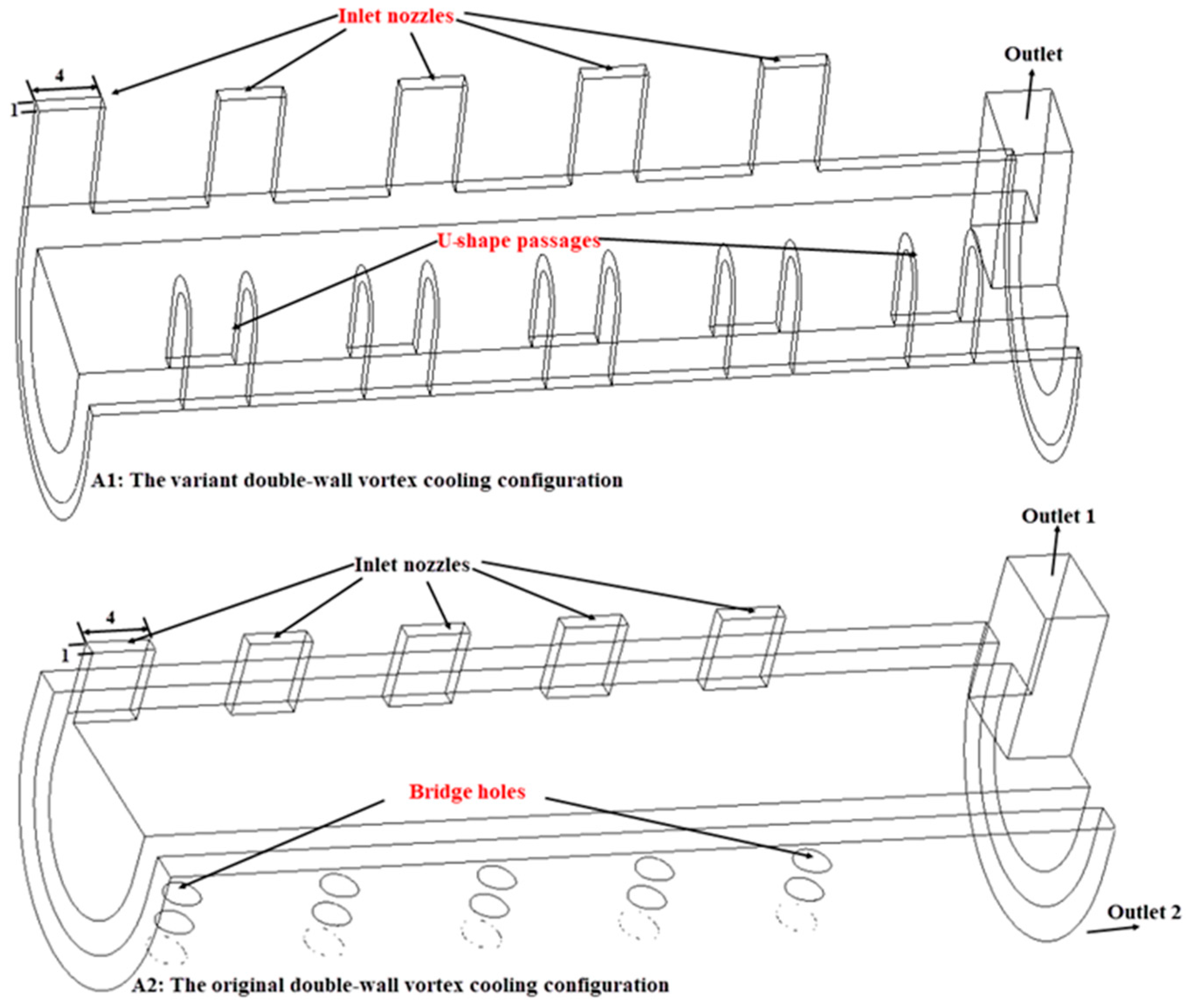 Inlet nozzles

Outlet

4

1

U-shape passages

A1: The variant double-wall vortex cooling configuration

Outlet 1

Inlet nozzles

4

1

Bridge holes

Outlet 2

A2: The original double-wall vortex cooling configuration