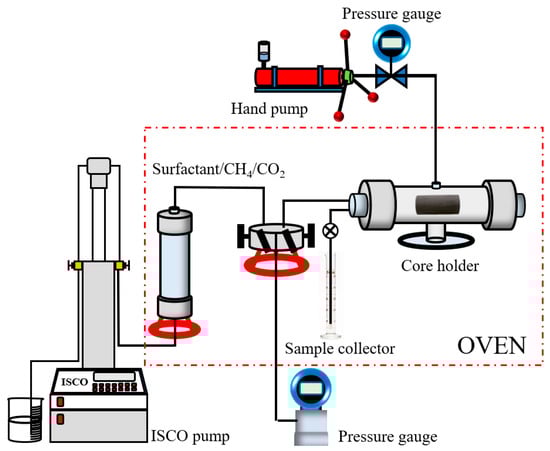 Pressure gauge

Hand pump

Surfactant/$CH_4$/$CO_2$

Core holder

Sample collector

OVEN

ISCO

ISCO pump

Pressure gauge