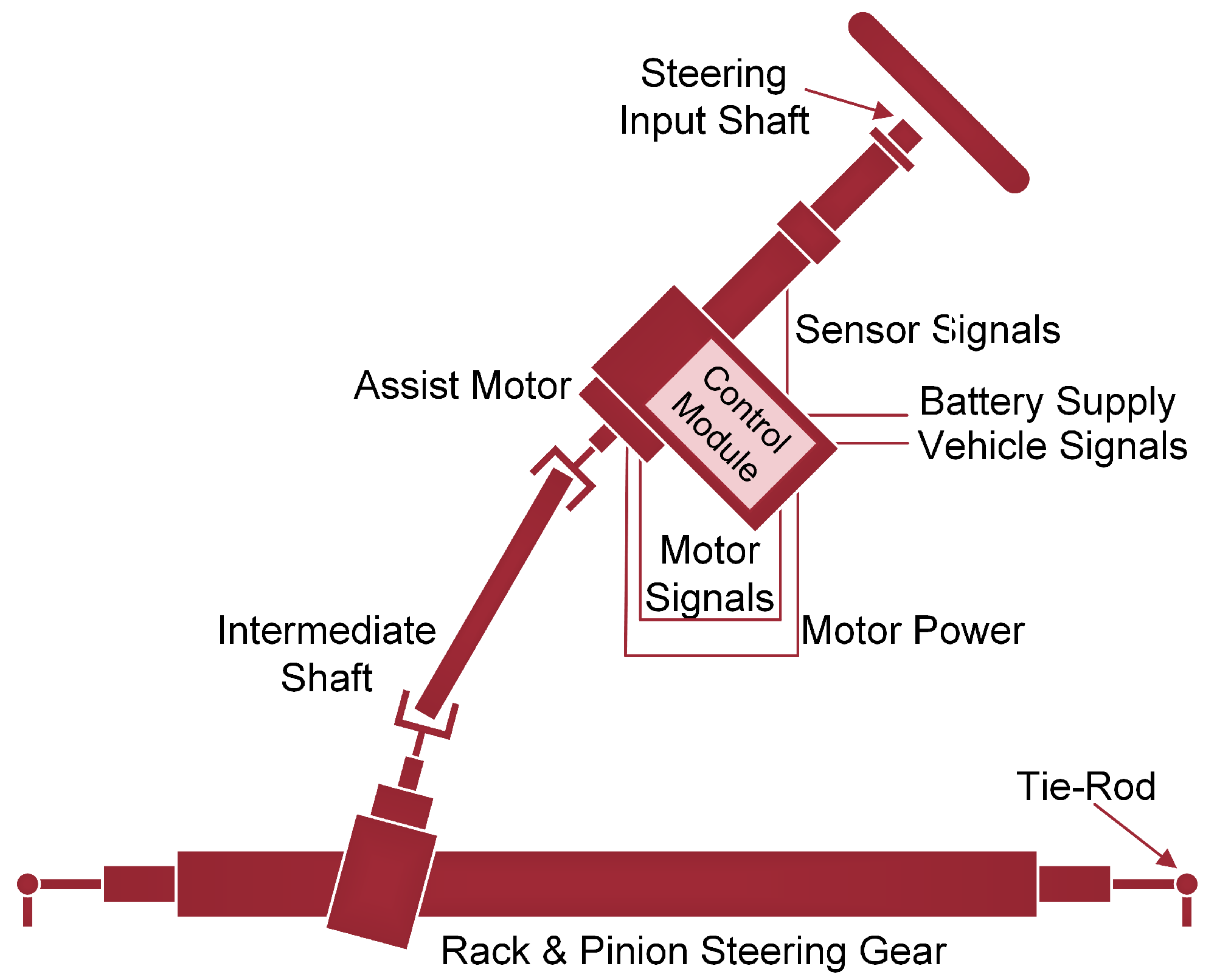 Steering Input Shaft

Sensor Signals

Assist Motor

Control Module

Battery Supply

Vehicle Signals

Motor Signals

Motor Power

Intermediate Shaft

Tie-Rod

Rack & Pinion Steering Gear