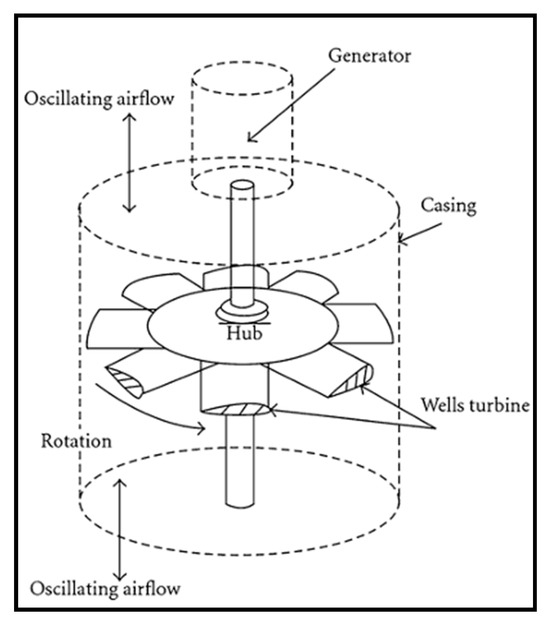 Generator

Oscillating airflow

Casing

Hub

Wells turbine

Rotation

Oscillating airflow