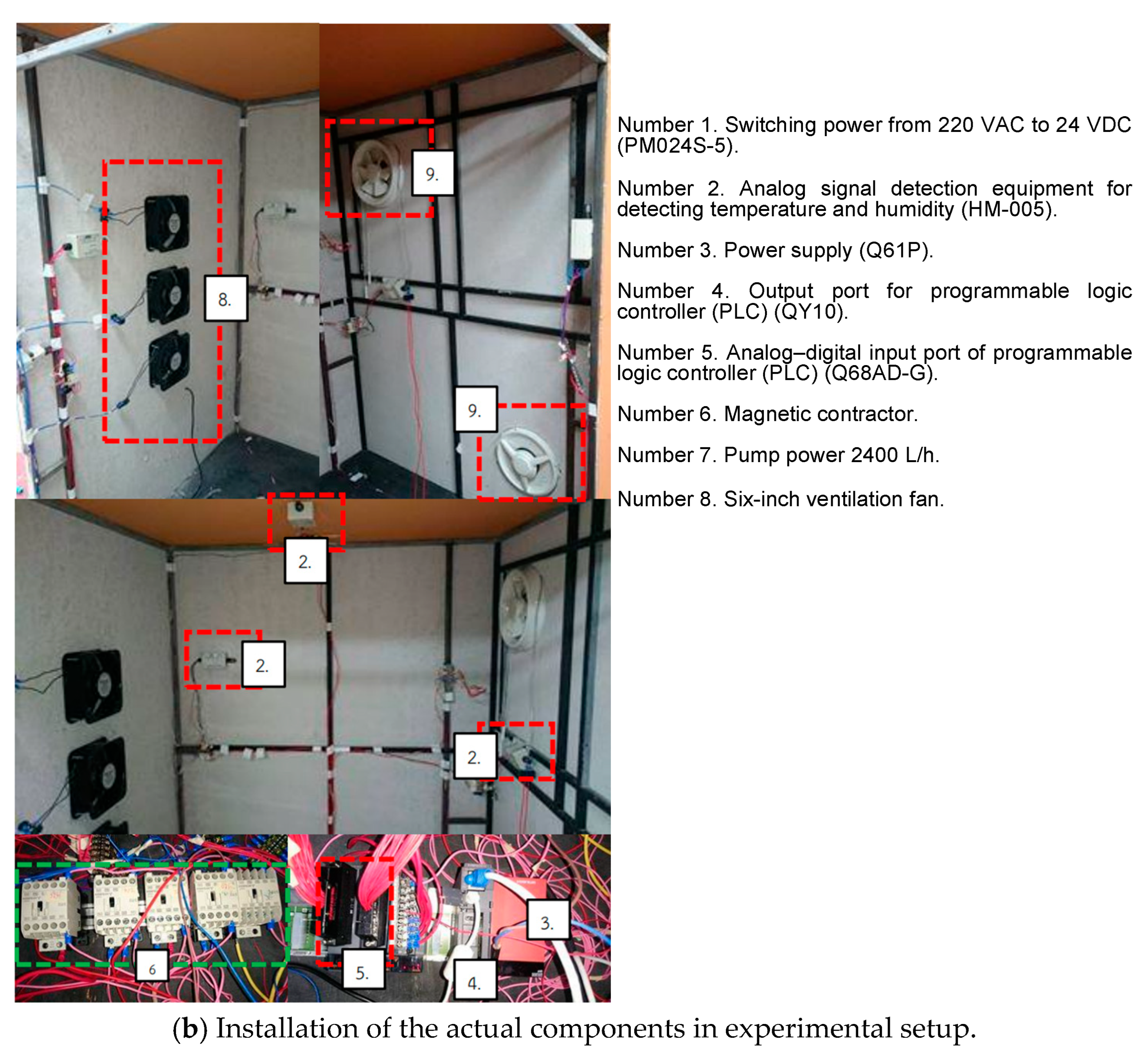 8.

9.

9.

2.

2.

2.

6

5.

4.

3.

Number 1. Switching power from 220 VAC to 24 VDC (PM024S-5).

Number 2. Analog signal detection equipment for detecting temperature and humidity (HM-005).

Number 3. Power supply (Q61P).

Number 4. Output port for programmable logic controller (PLC) (QY10).

Number 5. Analog–digital input port of programmable logic controller (PLC) (Q68AD-G).

Number 6. Magnetic contractor.

Number 7. Pump power 2400 L/h.

Number 8. Six-inch ventilation fan.

(b) Installation of the actual components in experimental setup.