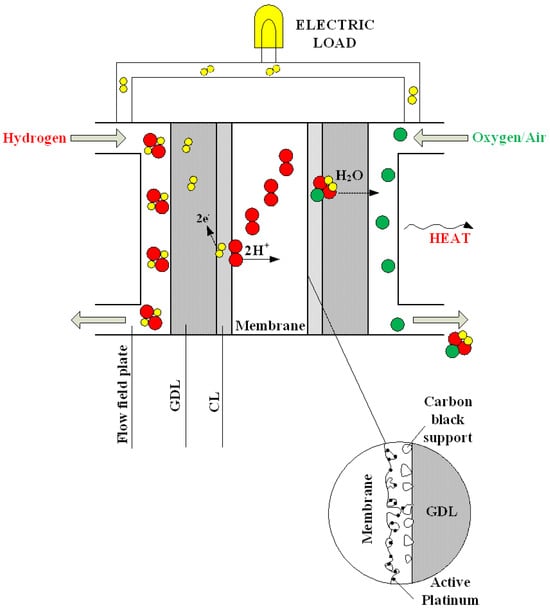 ELECTRIC LOAD

Hydrogen

Oxygen/Air

$H_2O$

$2e^-$

$2H^+$

HEAT

Membrane

Flow field plate

GDL

CL

Carbon black support

Membrane

GDL

Active Platinum