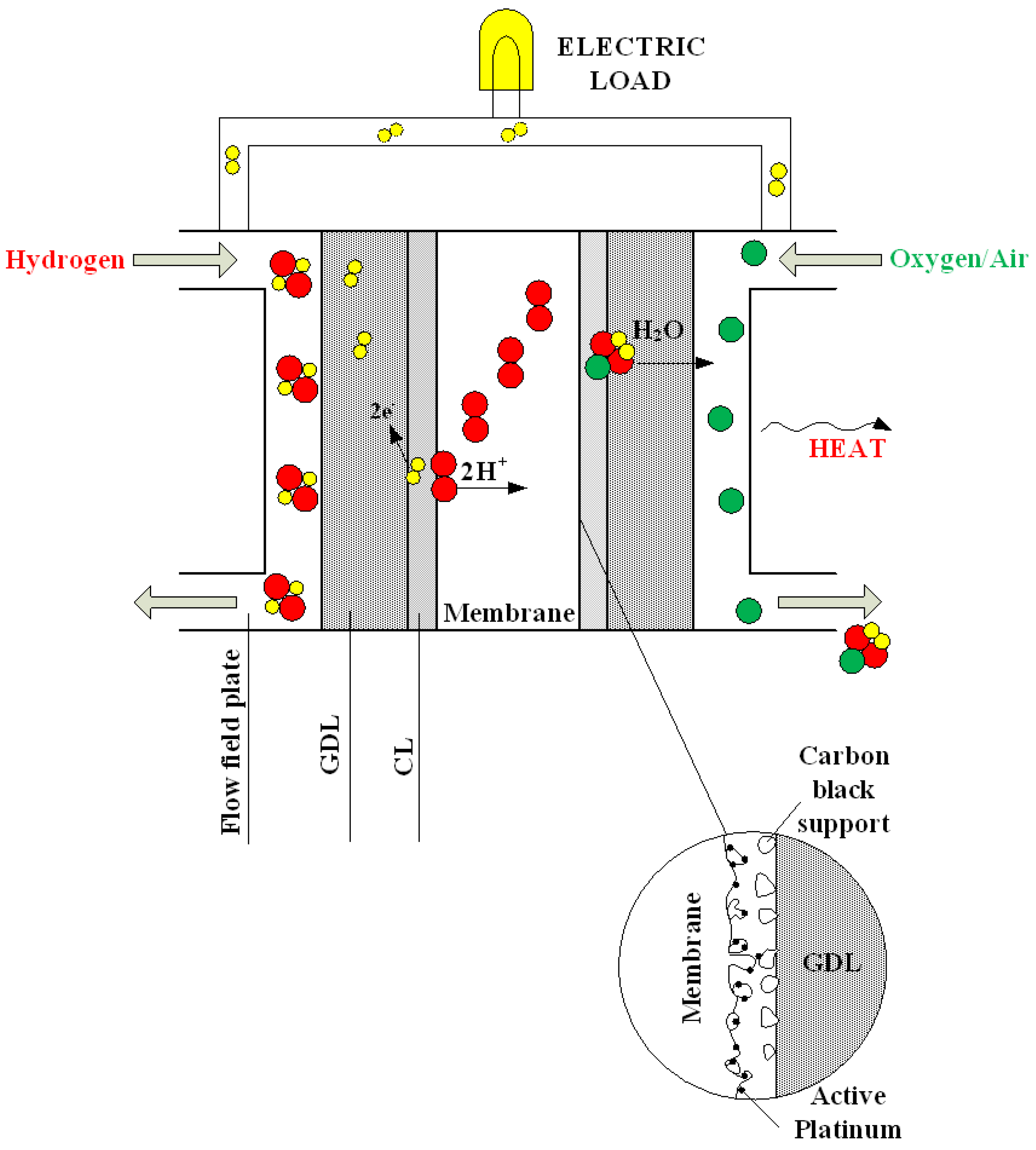 ELECTRIC LOAD

Hydrogen

Oxygen/Air

$H_2O$

2e

$2H^+$

HEAT

Membrane

Flow field plate

GDL

CL

Carbon black support

Membrane

GDL

Active Platinum