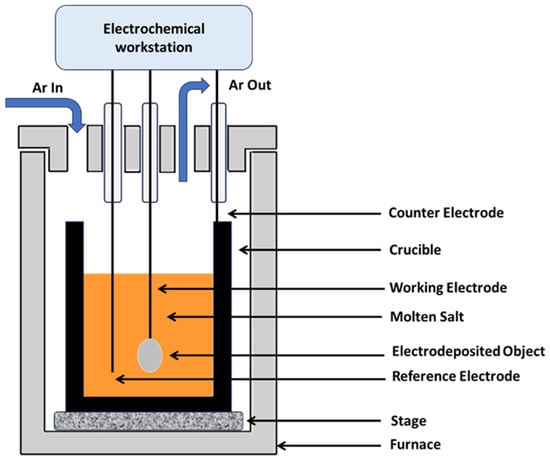 Electrochemical workstation

Ar In

Ar Out

Counter Electrode

Crucible

Working Electrode

Molten Salt

Electrodeposited Object

Reference Electrode

Stage

Furnace