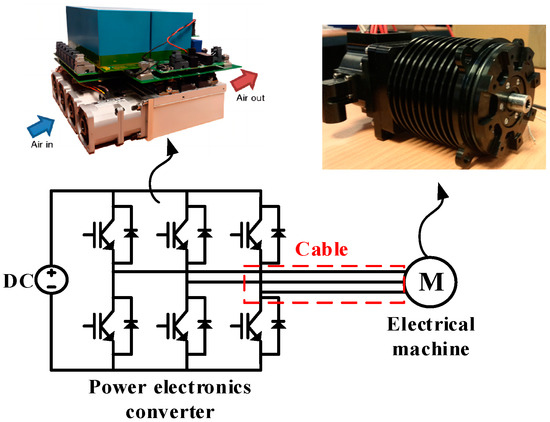 Air out

Air in

Cable

DC

M

Electrical machine

Power electronics converter