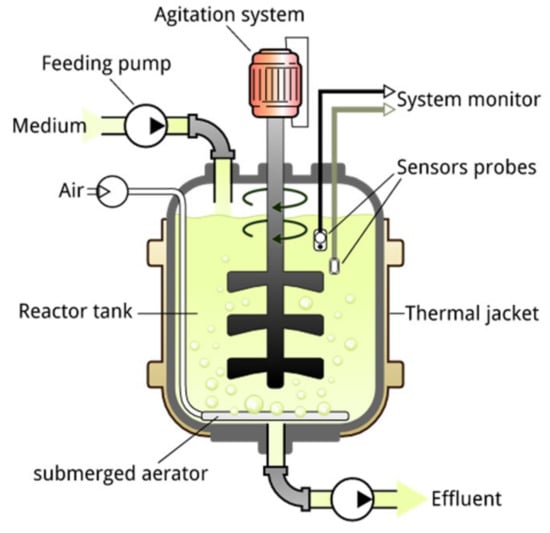 Agitation system
Feeding pump
System monitor
Medium
Sensors probes
Air
Reactor tank
Thermal jacket
submerged aerator
Effluent