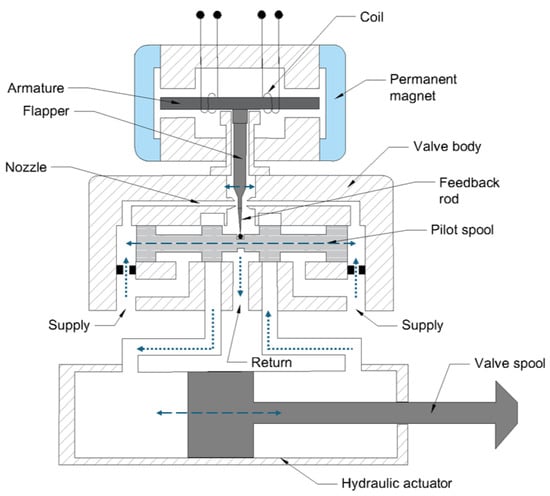 Coil

Armature

Permanent magnet

Flapper

Valve body

Nozzle

Feedback rod

Pilot spool

Supply

Supply

Return

Valve spool

Hydraulic actuator