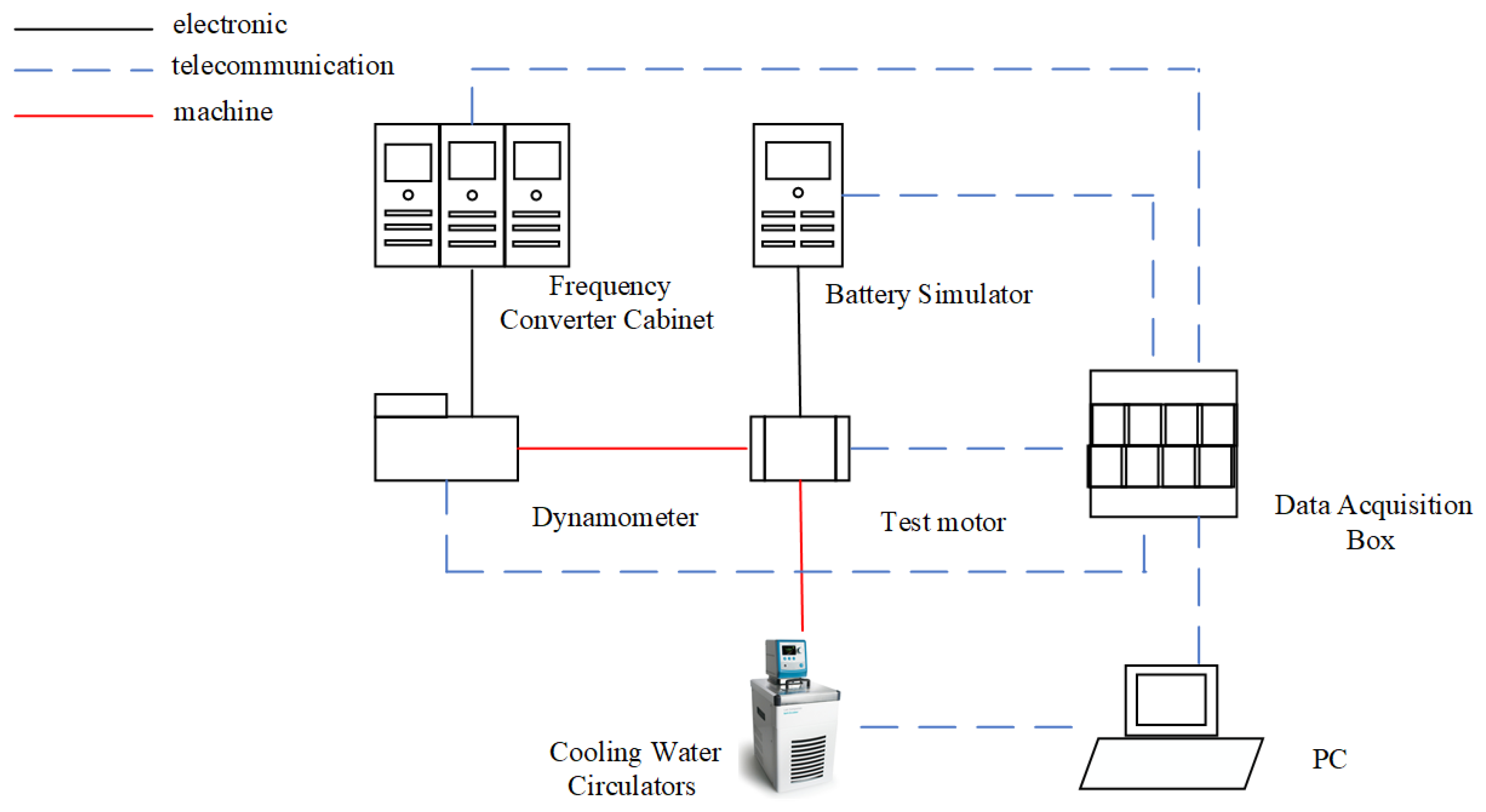 electronic
telecommunication
machine

Frequency Converter Cabinet

Battery Simulator

Dynamometer

Test motor

Data Acquisition Box

Cooling Water Circulators

PC