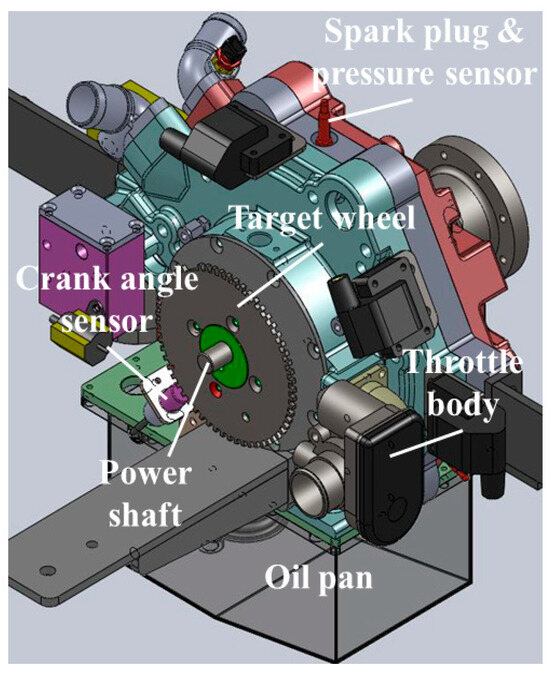 Spark plug &
pressure sensor

Target wheel

Crank angle sensor

Throttle body

Power shaft

Oil pan