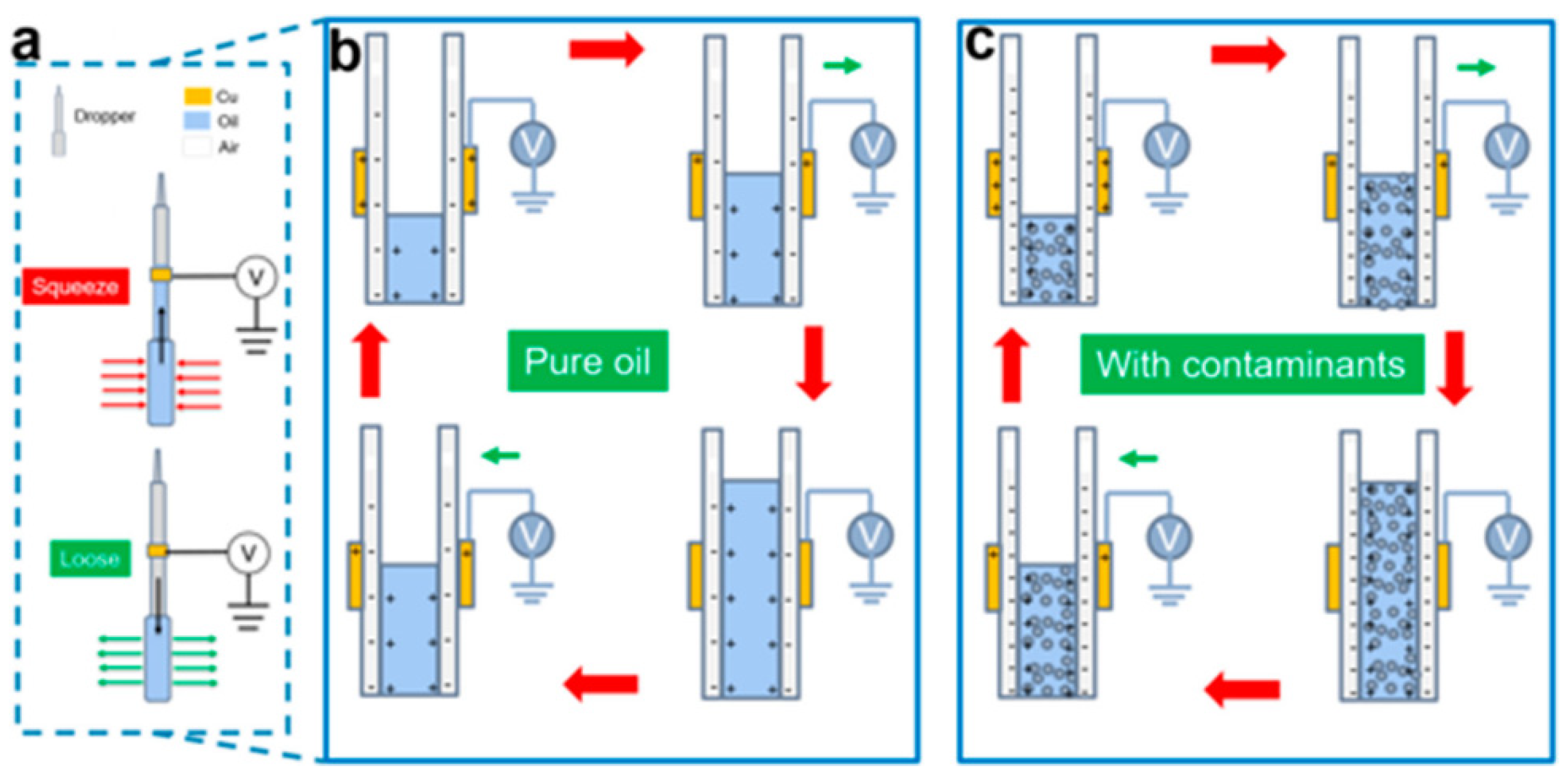 a

Dropper

Cu

Oil

Air

Squeeze

V

Loose

V

b

V

V

Pure oil

V

V

c

V

V

With contaminants

V

V